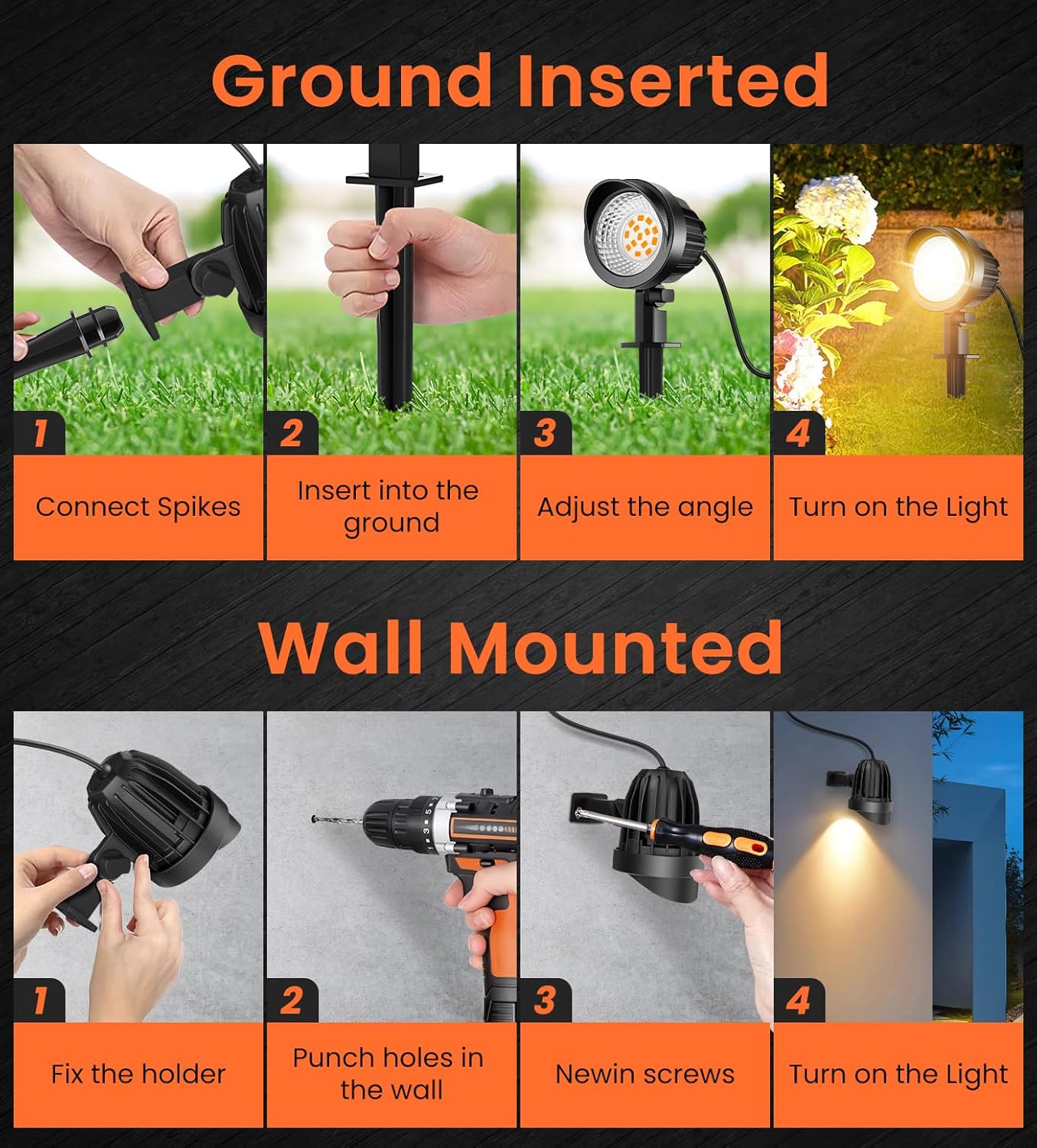 Ground Inserted

1
Connect Spikes

2
Insert into the ground

3
Adjust the angle

4
Turn on the Light

Wall Mounted

1
Fix the holder

2
Punch holes in the wall

3
Newin screws

4
Turn on the Light