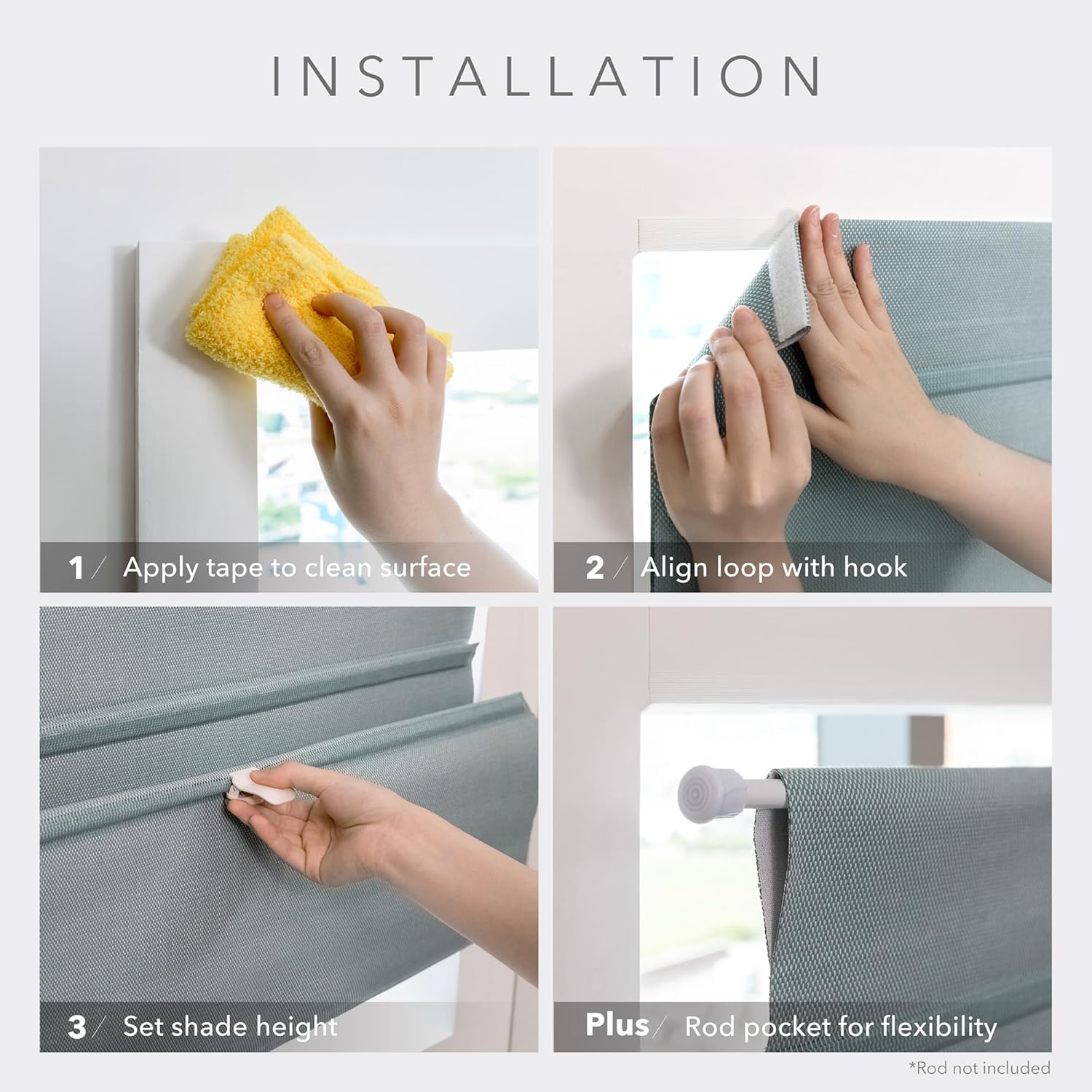 INSTALLATION

1 / Apply tape to clean surface

2 / Align loop with hook

3 / Set shade height

Plus / Rod pocket for flexibility

*Rod not included