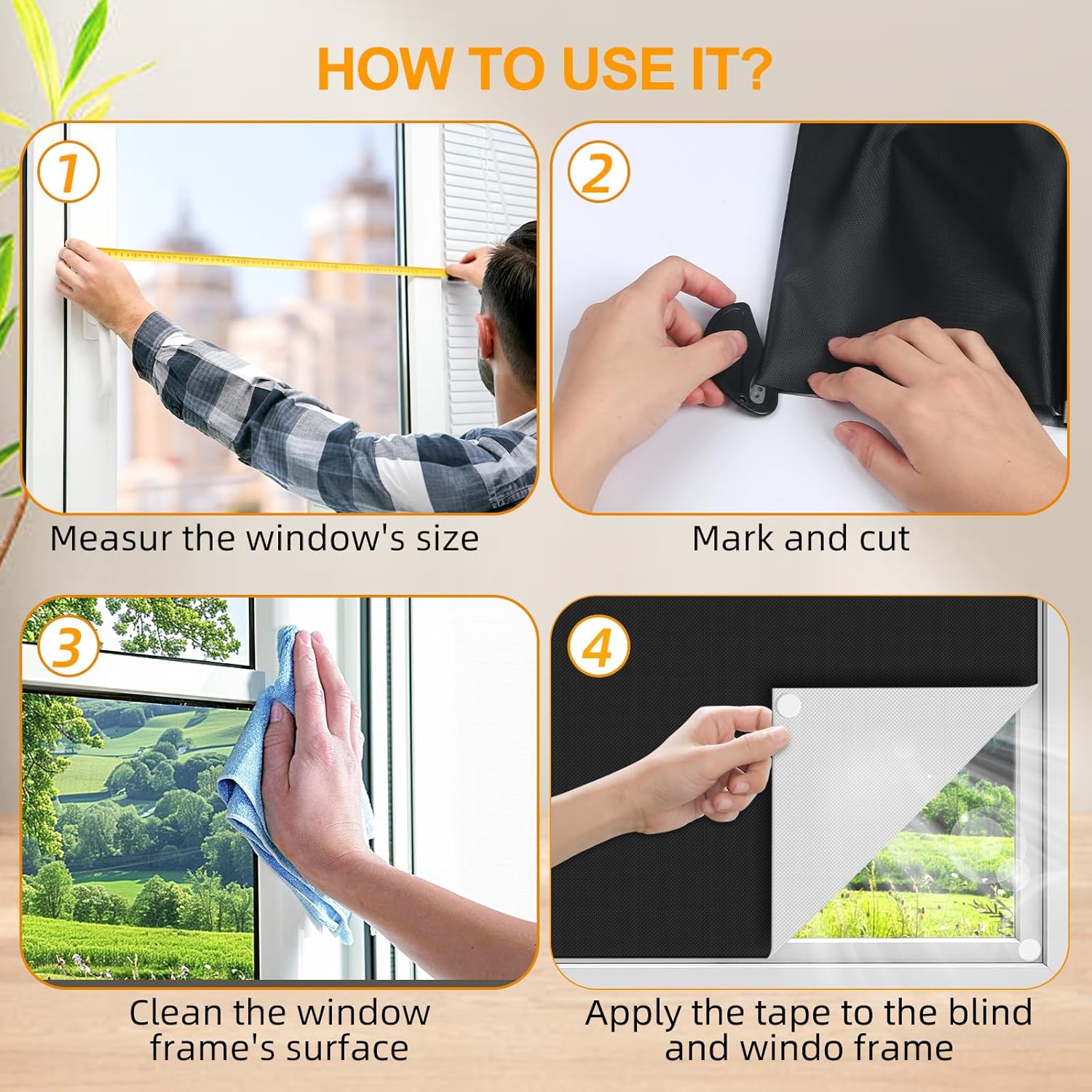 HOW TO USE IT?

1

Measur the window's size

2

Mark and cut

3

Clean the window frame's surface

4

Apply the tape to the blind and windo frame