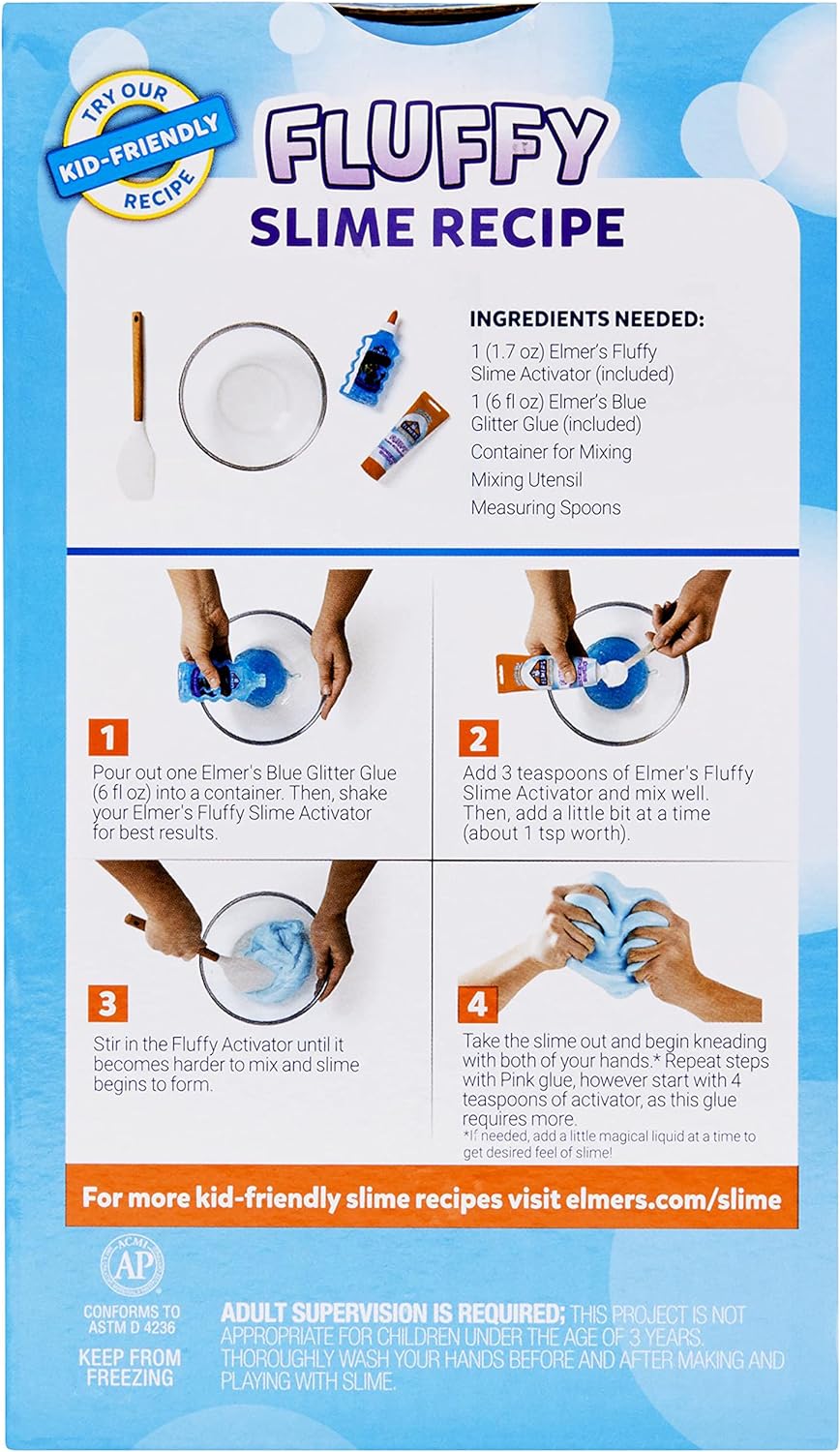 TRY OUR
KID-FRIENDLY
RECIPE

FLUFFY
SLIME RECIPE

INGREDIENTS NEEDED:
1 (1.7 oz) Elmer's Fluffy Slime Activator (included)
1 (6 fl oz) Elmer's Blue Glitter Glue (included)
Container for Mixing
Mixing Utensil
Measuring Spoons

1
Pour out one Elmer's Blue Glitter Glue (6 fl oz) into a container. Then, shake your Elmer's Fluffy Slime Activator for best results.

2
Add 3 teaspoons of Elmer's Fluffy Slime Activator and mix well. Then, add a little bit at a time (about 1 tsp worth).

3
Stir in the Fluffy Activator until it becomes harder to mix and slime begins to form.

4
Take the slime out and begin kneading with both of your hands.* Repeat steps with Pink glue, however start with 4 teaspoons of activator, as this glue requires more.
*If needed, add a little magical liquid at a time to get desired feel of slime!

For more kid-friendly slime recipes visit elmers.com/slime

ACMI
AP

CONFORMS TO ASTM D 4236

KEEP FROM FREEZING

ADULT SUPERVISION IS REQUIRED; THIS PROJECT IS NOT APPROPRIATE FOR CHILDREN UNDER THE AGE OF 3 YEARS. THOROUGHLY WASH YOUR HANDS BEFORE AND AFTER MAKING AND PLAYING WITH SLIME.