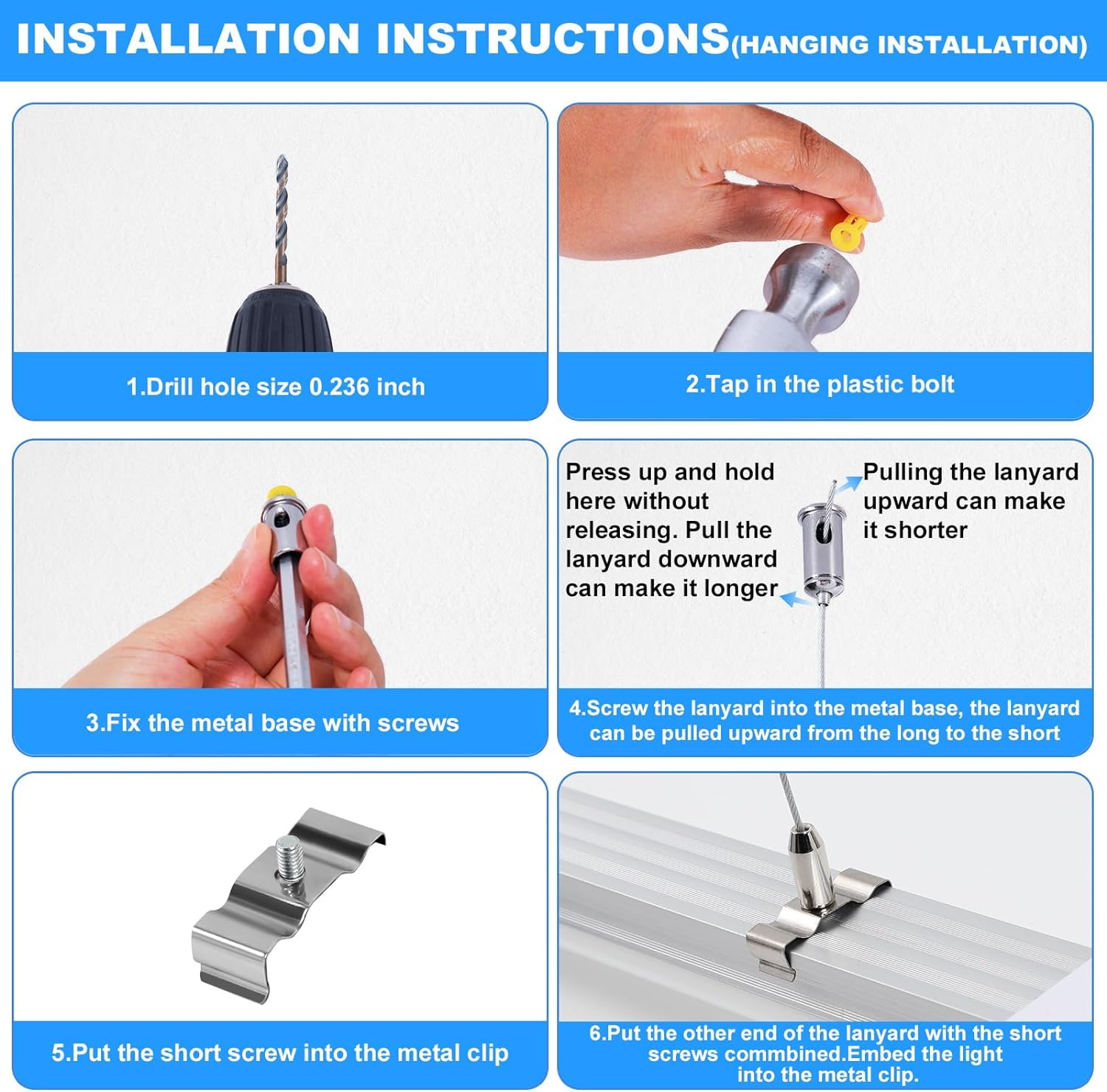 INSTALLATION INSTRUCTIONS(HANGING INSTALLATION)

1.Drill hole size 0.236 inch

2.Tap in the plastic bolt

3.Fix the metal base with screws

Press up and hold here without releasing. Pull the lanyard downward can make it longer

Pulling the lanyard upward can make it shorter

4.Screw the lanyard into the metal base, the lanyard can be pulled upward from the long to the short

5.Put the short screw into the metal clip

6.Put the other end of the lanyard with the short screws commbined.Embed the light into the metal clip.