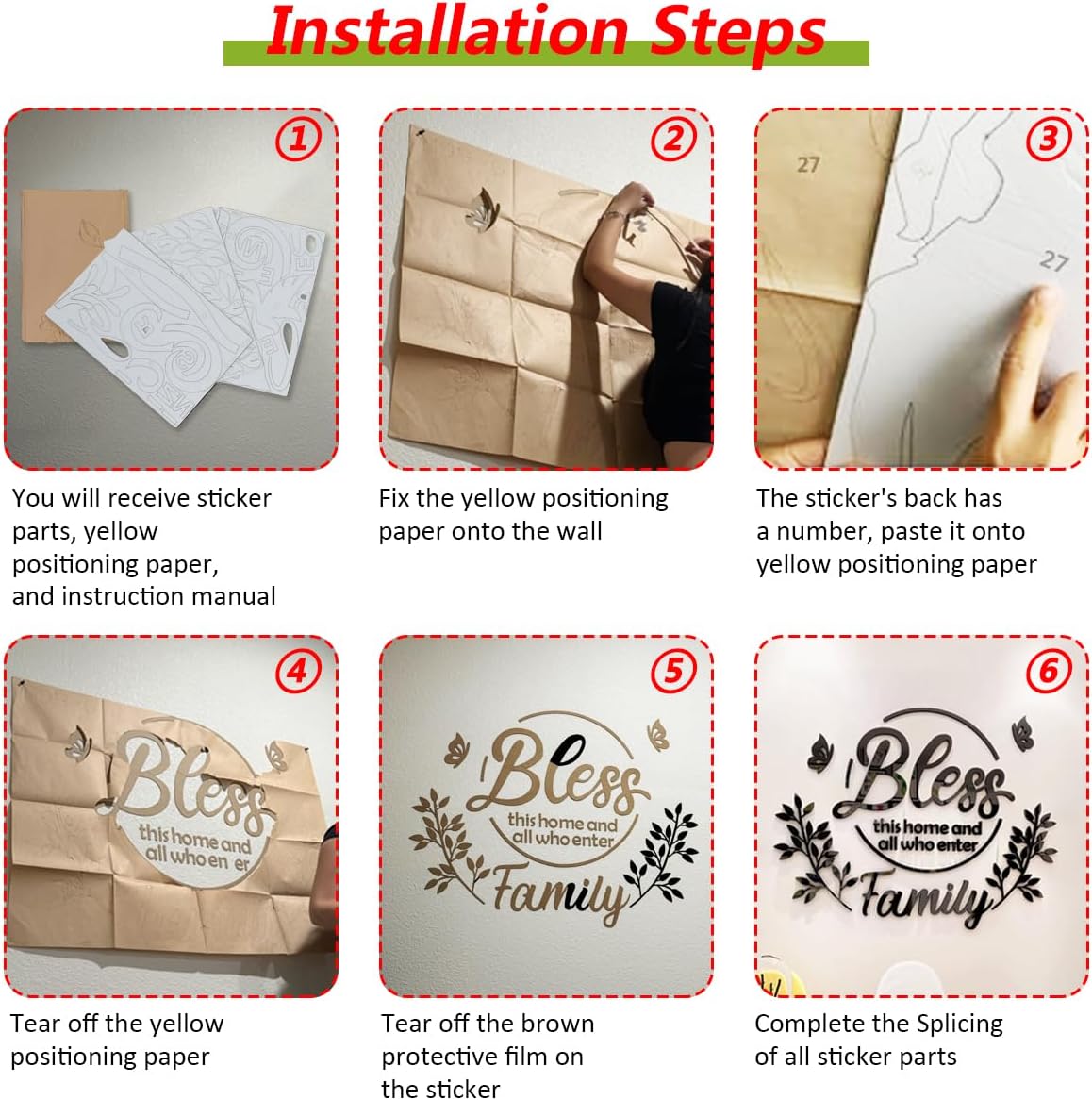 Installation Steps

①

You will receive sticker parts, yellow positioning paper, and instruction manual

②

Fix the yellow positioning paper onto the wall

③

27

27

The sticker's back has a number, paste it onto yellow positioning paper

④

Bless

this home and all who en er

Tear off the yellow positioning paper

⑤

Bless

this home and all who enter

Family

Tear off the brown protective film on the sticker

⑥

Bless

this home and all who enter

Family

Complete the Splicing of all sticker parts