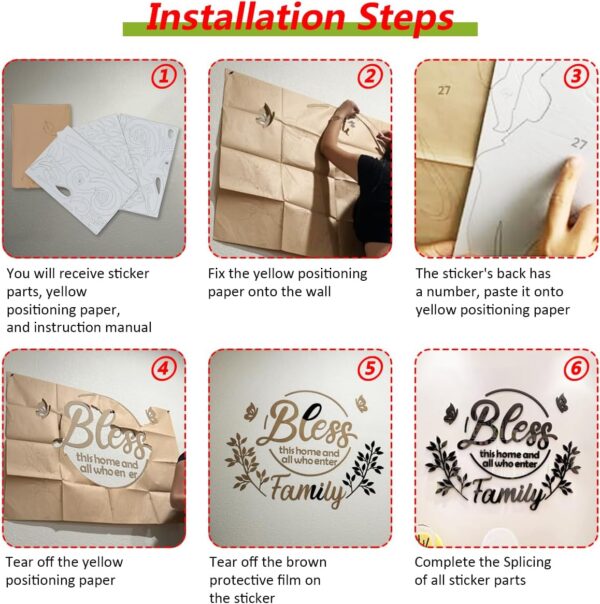 Installation Steps

①

You will receive sticker parts, yellow positioning paper, and instruction manual

②

Fix the yellow positioning paper onto the wall

③

27

27

The sticker's back has a number, paste it onto yellow positioning paper

④

Bless this home and all who en er

Tear off the yellow positioning paper

⑤

Bless this home and all who enter Family

Tear off the brown protective film on the sticker

⑥

Bless this home and all who enter Family

Complete the Splicing of all sticker parts