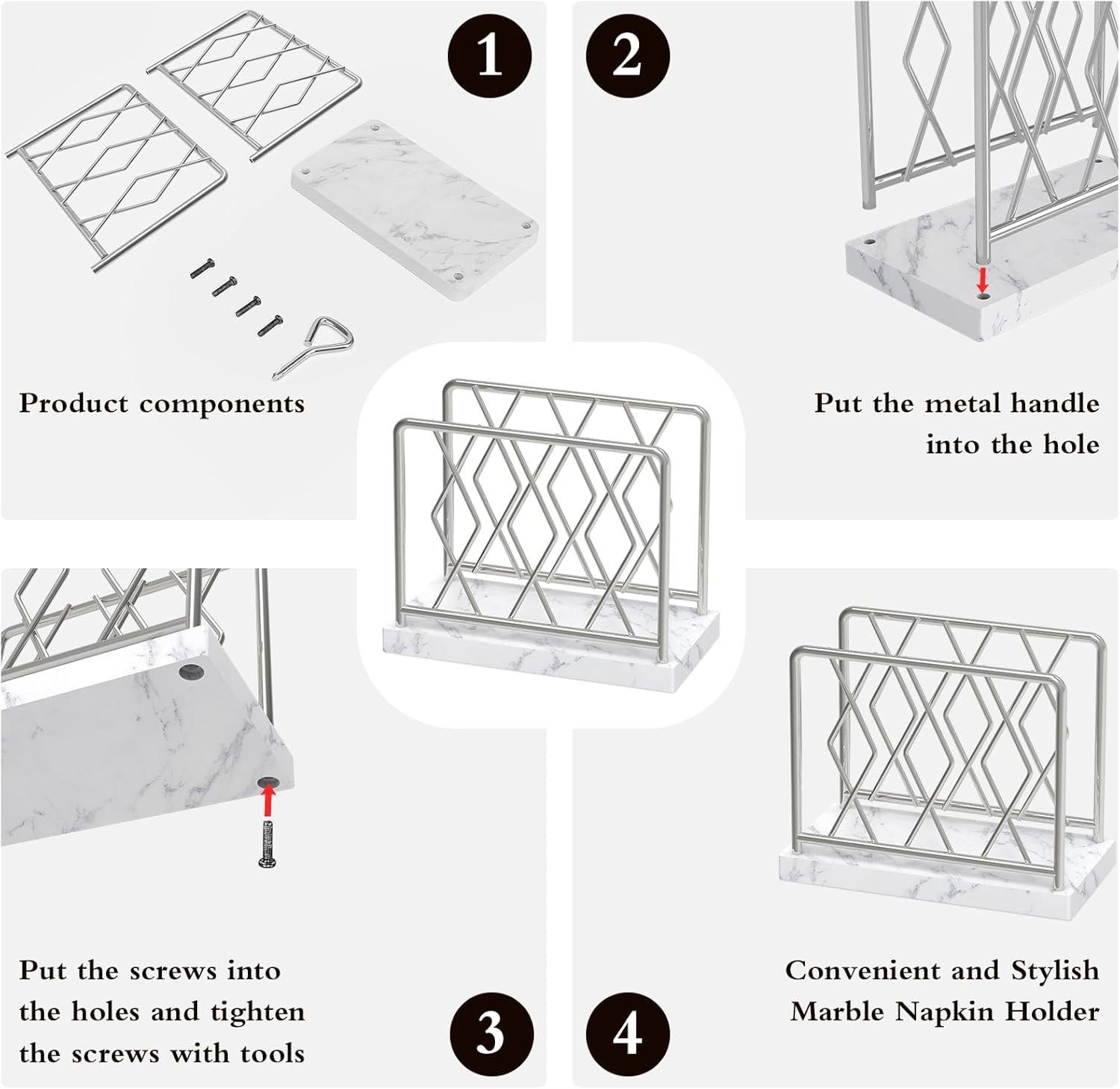 1

Product components

2

Put the metal handle into the hole

Put the screws into the holes and tighten the screws with tools

3

4

Convenient and Stylish Marble Napkin Holder