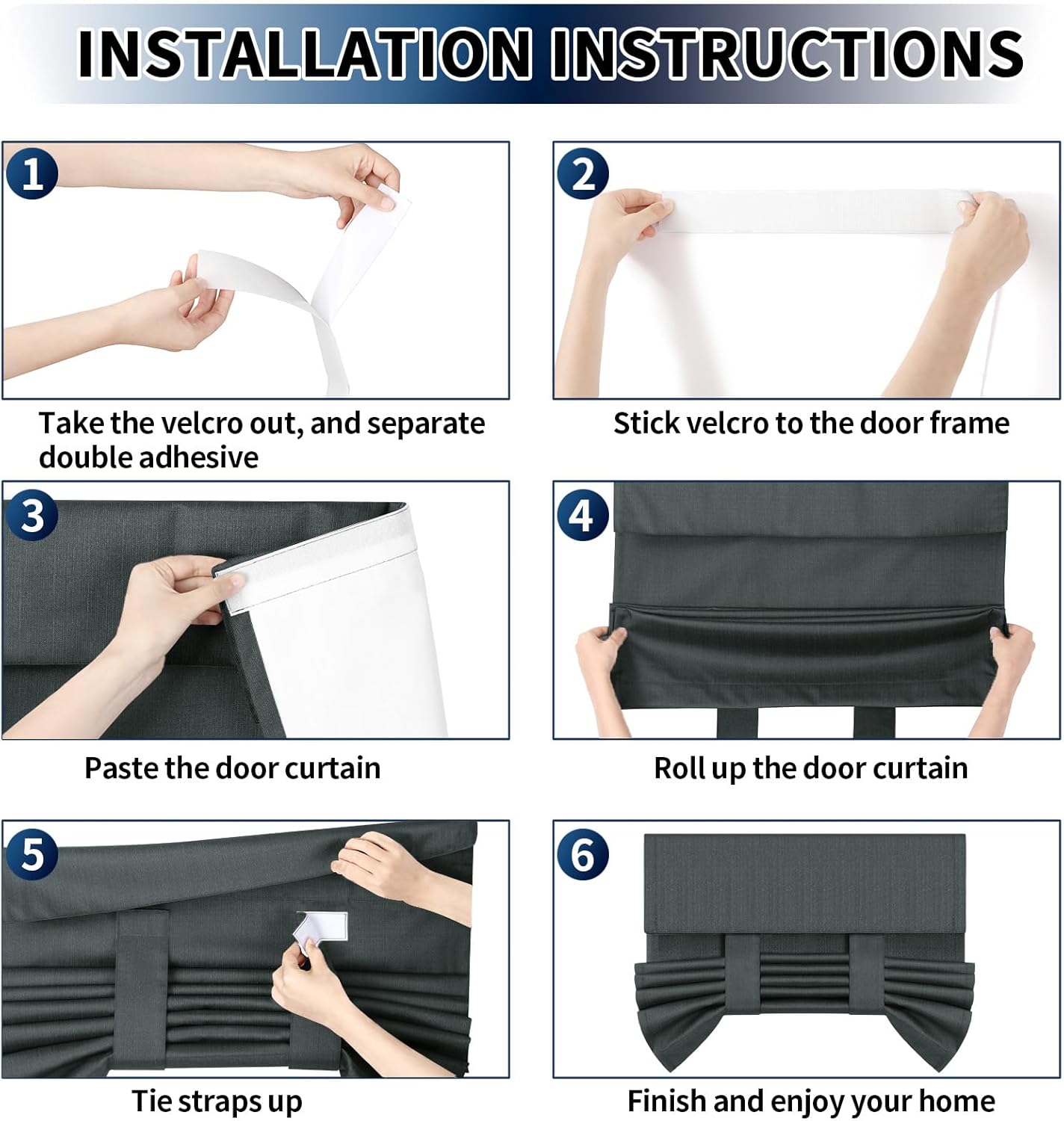 INSTALLATION INSTRUCTIONS

1

Take the velcro out, and separate double adhesive

2

Stick velcro to the door frame

3

Paste the door curtain

4

Roll up the door curtain

5

Tie straps up

6

Finish and enjoy your home