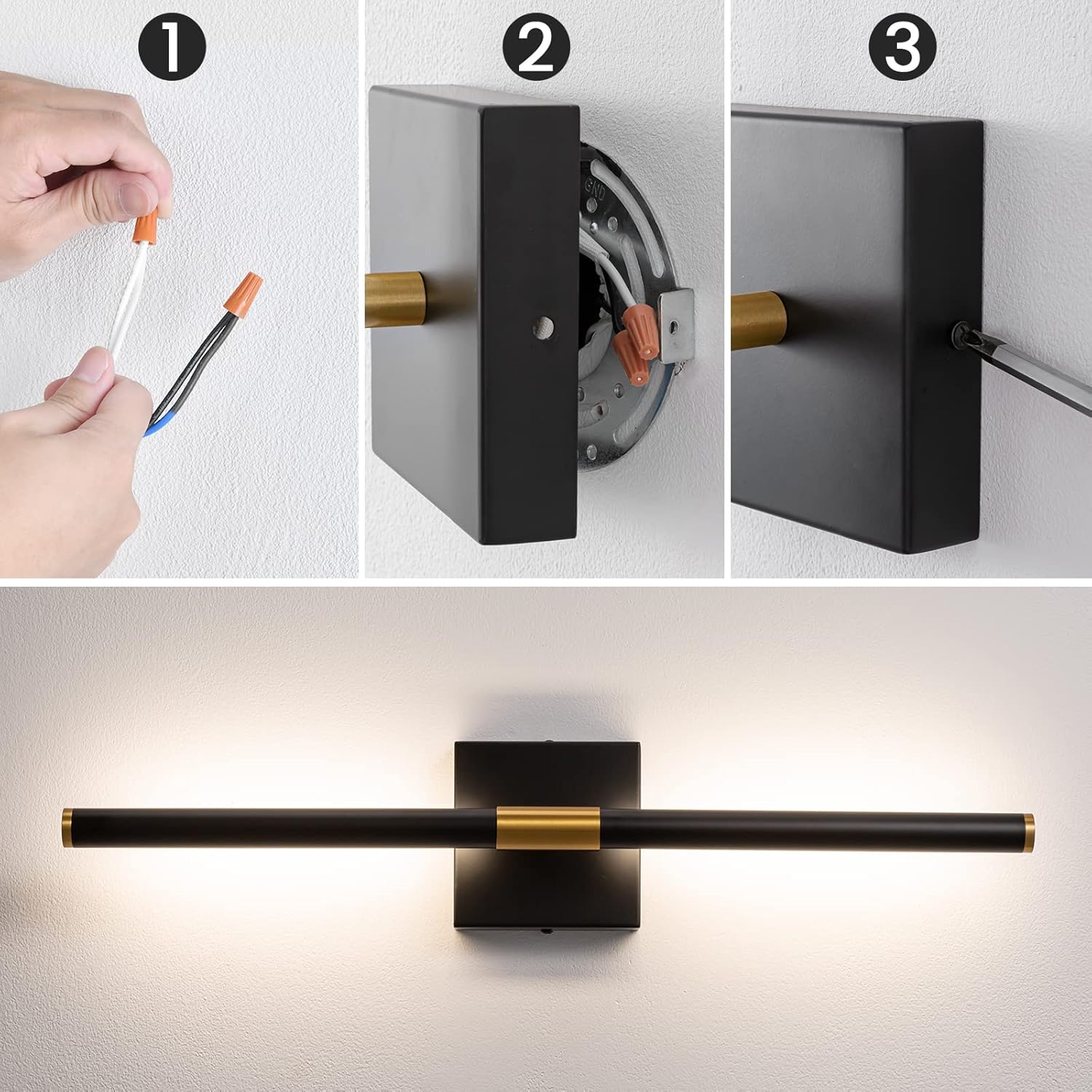 1

2

GND

3