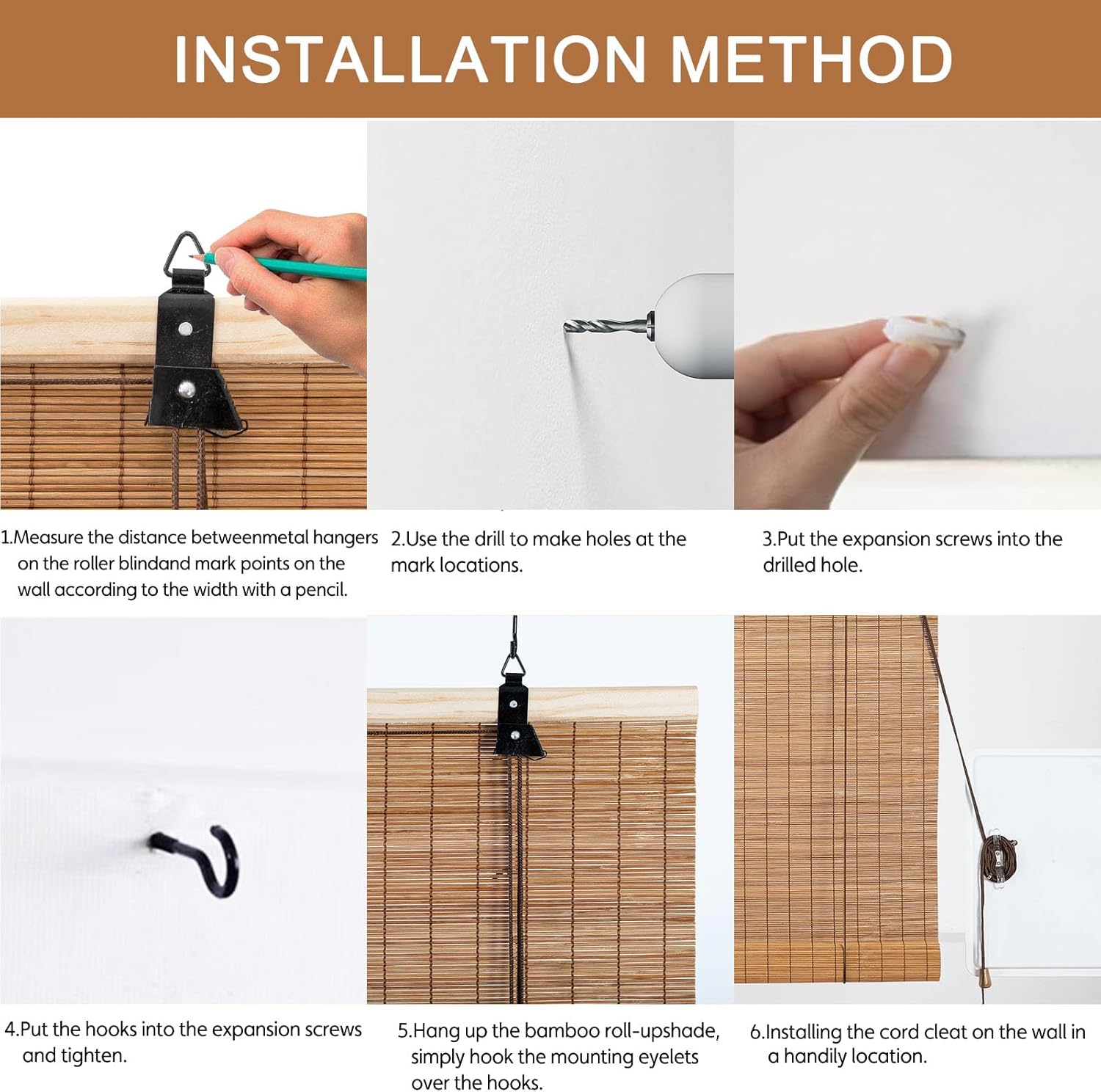 INSTALLATION METHOD

1.Measure the distance betweenmetal hangers on the roller blindand mark points on the wall according to the width with a pencil.

2.Use the drill to make holes at the mark locations.

3.Put the expansion screws into the drilled hole.

4.Put the hooks into the expansion screws and tighten.

5.Hang up the bamboo roll-upshade, simply hook the mounting eyelets over the hooks.

6.Installing the cord cleat on the wall in a handily location.