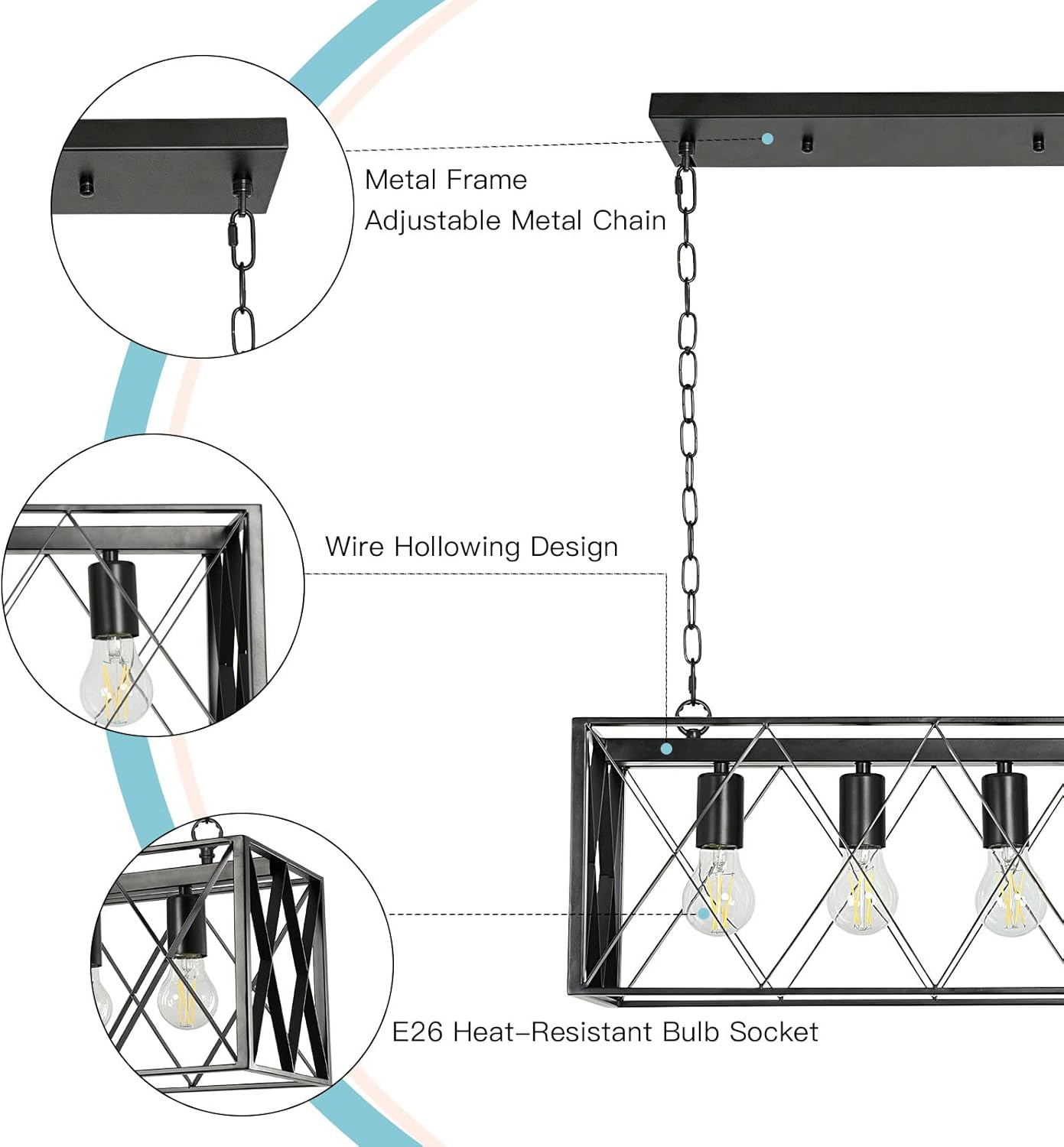 Metal Frame
Adjustable Metal Chain

Wire Hollowing Design

E26 Heat-Resistant Bulb Socket