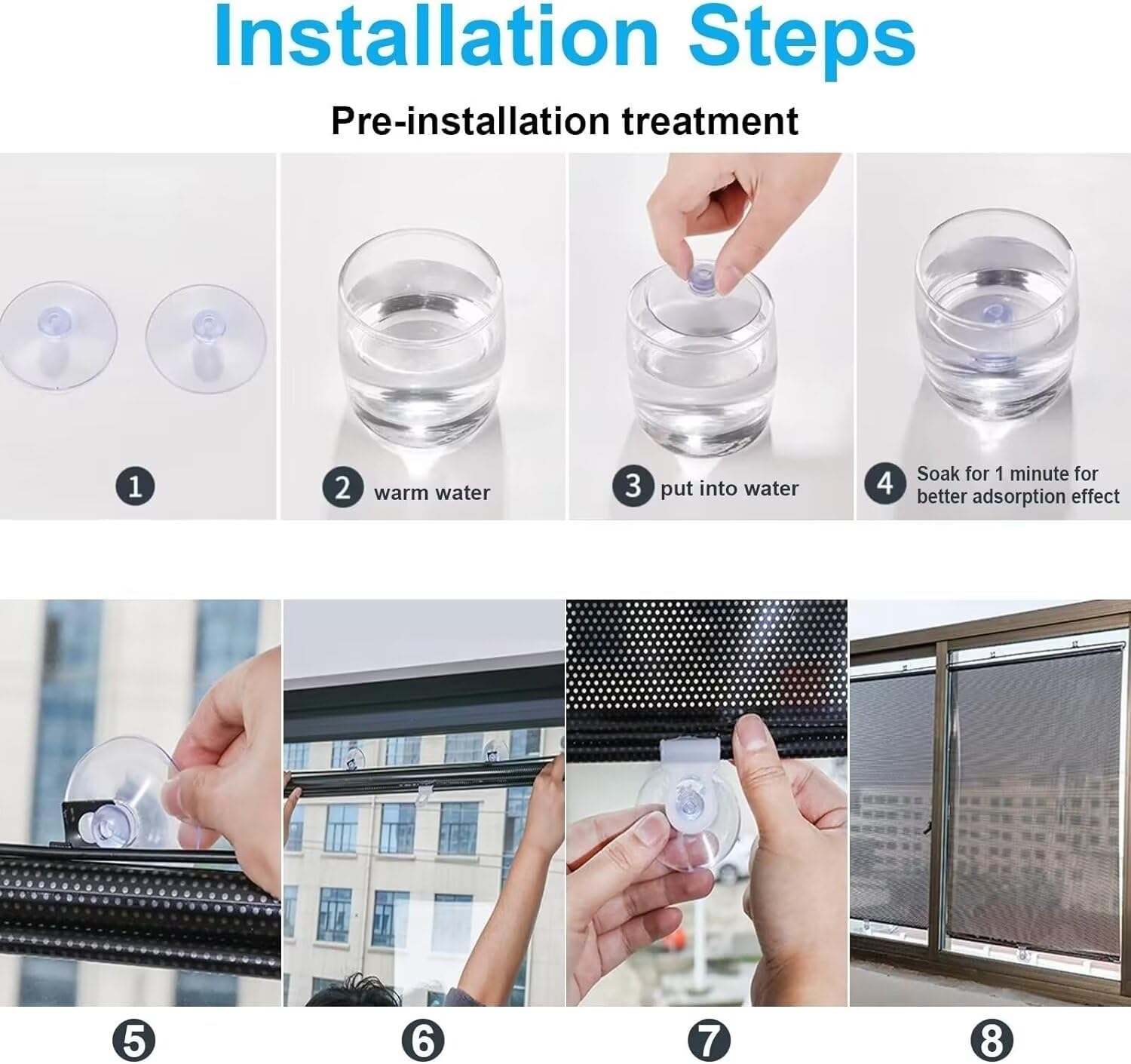 Installation Steps

Pre-installation treatment

1

2 warm water

3 put into water

4 Soak for 1 minute for better adsorption effect

5

6

7

8