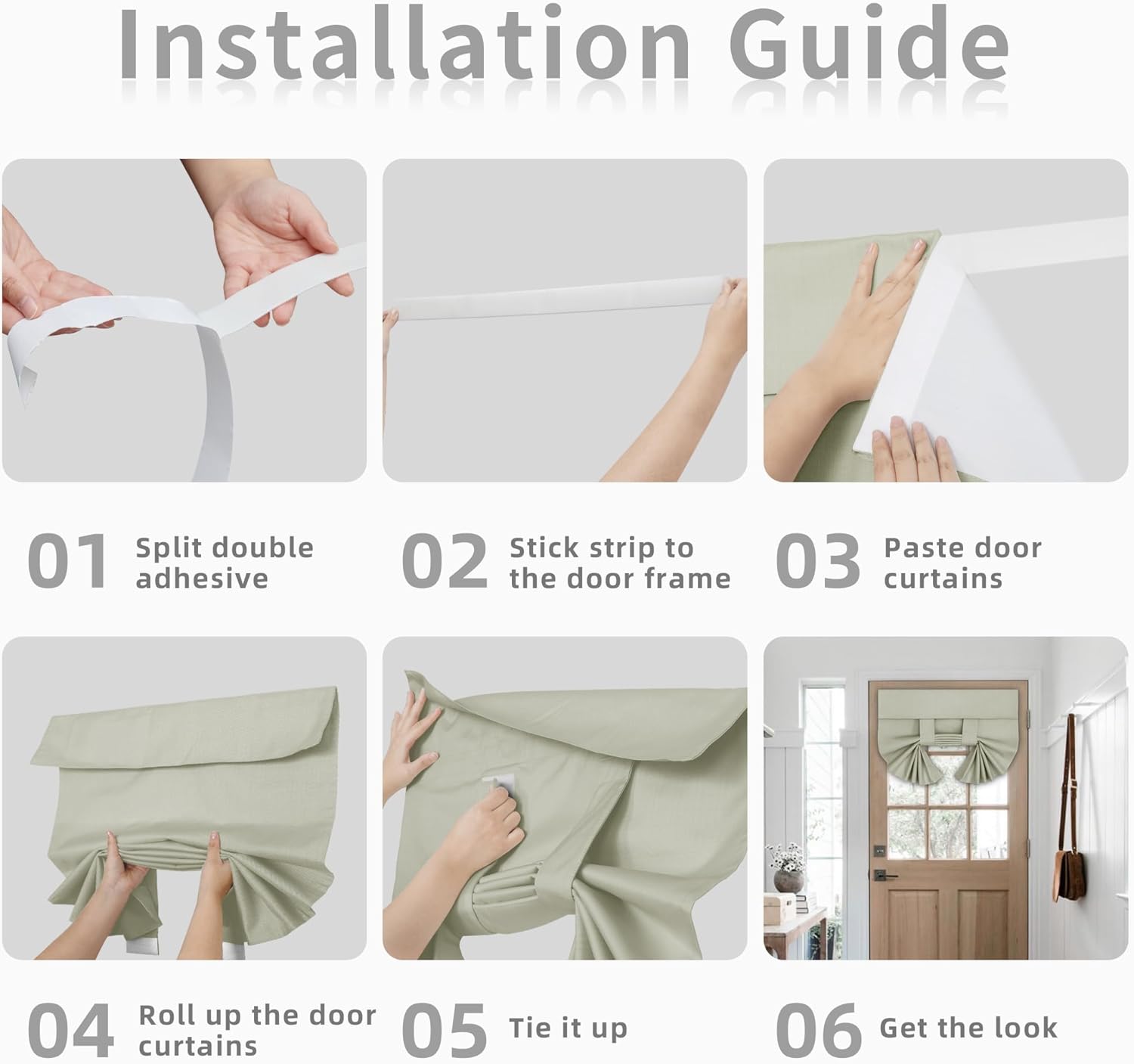 Installation Guide

01 Split double adhesive

02 Stick strip to the door frame

03 Paste door curtains

04 Roll up the door curtains

05 Tie it up

06 Get the look