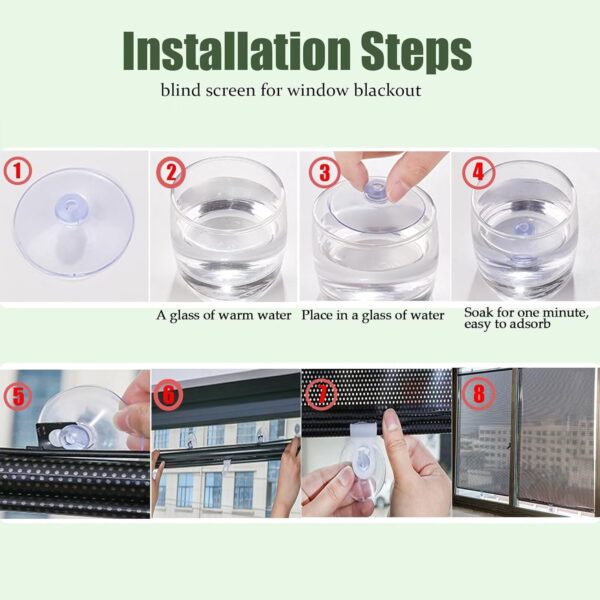 Installation Steps

blind screen for window blackout

1

2

3

4

A glass of warm water

Place in a glass of water

Soak for one minute, easy to adsorb

5

6

7

8