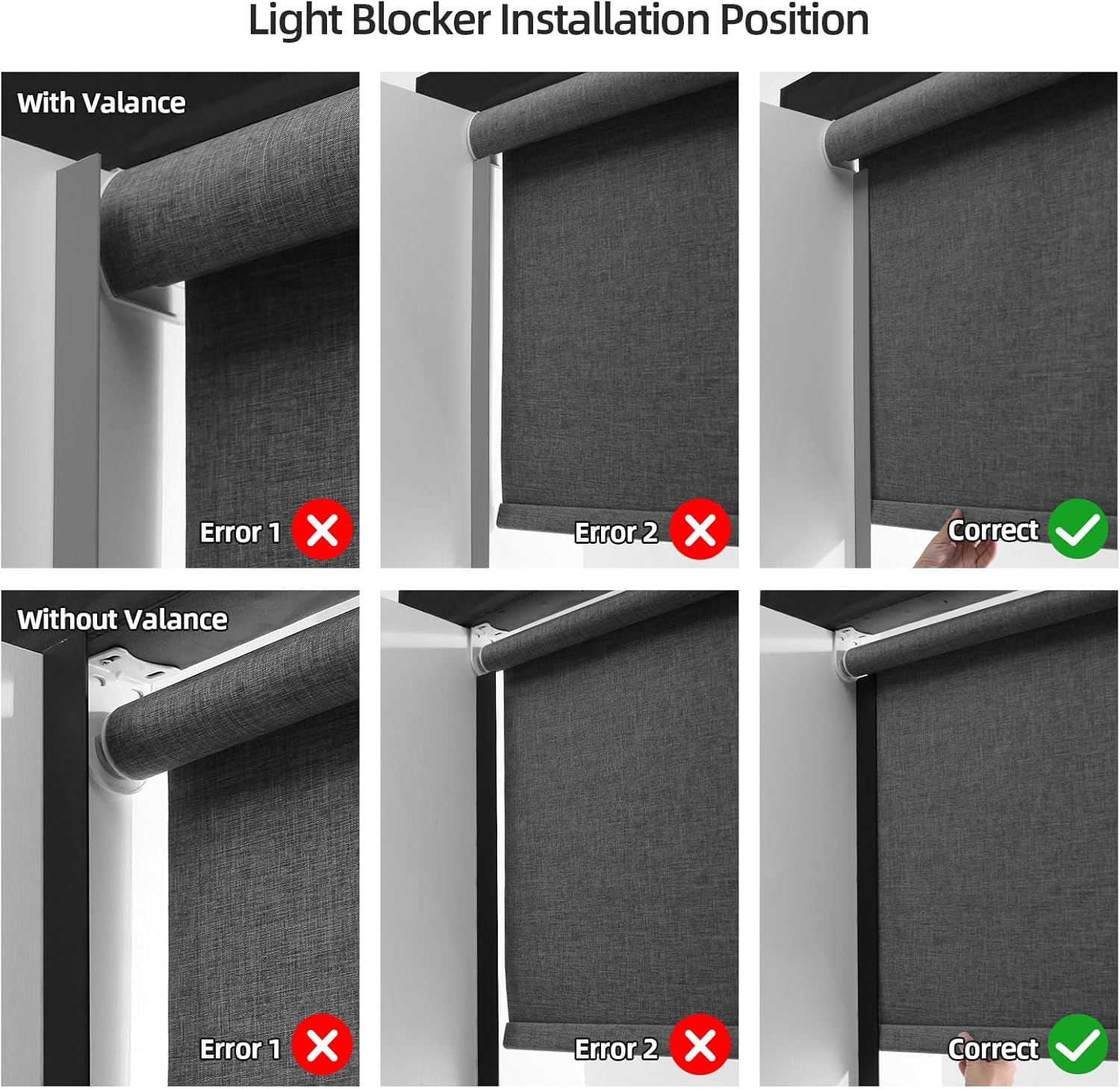 Light Blocker Installation Position

With Valance

Error 1

Error 2

Correct

Without Valance

Error 1

Error 2

Correct