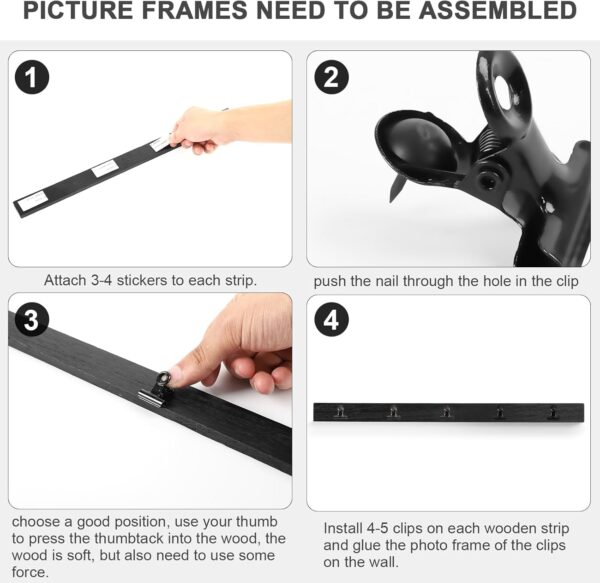 PICTURE FRAMES NEED TO BE ASSEMBLED

1

Attach 3-4 stickers to each strip.

2

push the nail through the hole in the clip

3

choose a good position, use your thumb to press the thumbtack into the wood, the wood is soft, but also need to use some force.

4

Install 4-5 clips on each wooden strip and glue the photo frame of the clips on the wall.