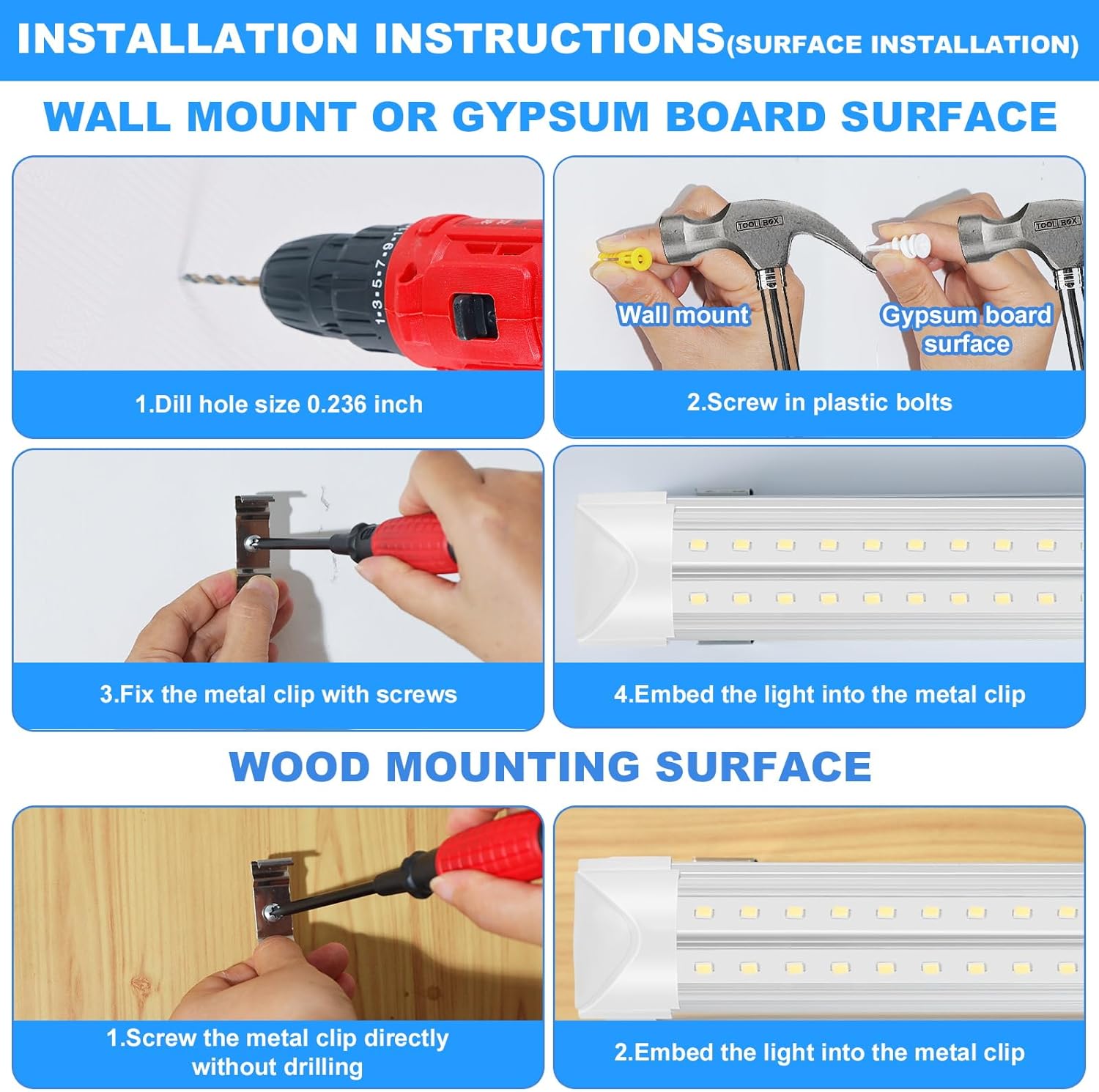 INSTALLATION INSTRUCTIONS(SURFACE INSTALLATION)

WALL MOUNT OR GYPSUM BOARD SURFACE

1·3·5·7·9·11

1.Dill hole size 0.236 inch

TOOL BOX

TOOL BOX

Wall mount

Gypsum board surface

2.Screw in plastic bolts

3.Fix the metal clip with screws

4.Embed the light into the metal clip

WOOD MOUNTING SURFACE

1.Screw the metal clip directly without drilling

2.Embed the light into the metal clip