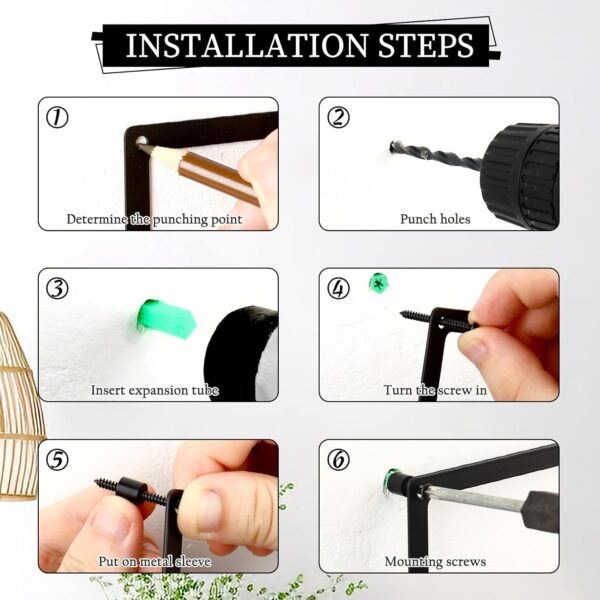 INSTALLATION STEPS

①
Determine the punching point

②
Punch holes

③
Insert expansion tube

④
Turn the screw in

⑤
Put on metal sleeve

⑥
Mounting screws