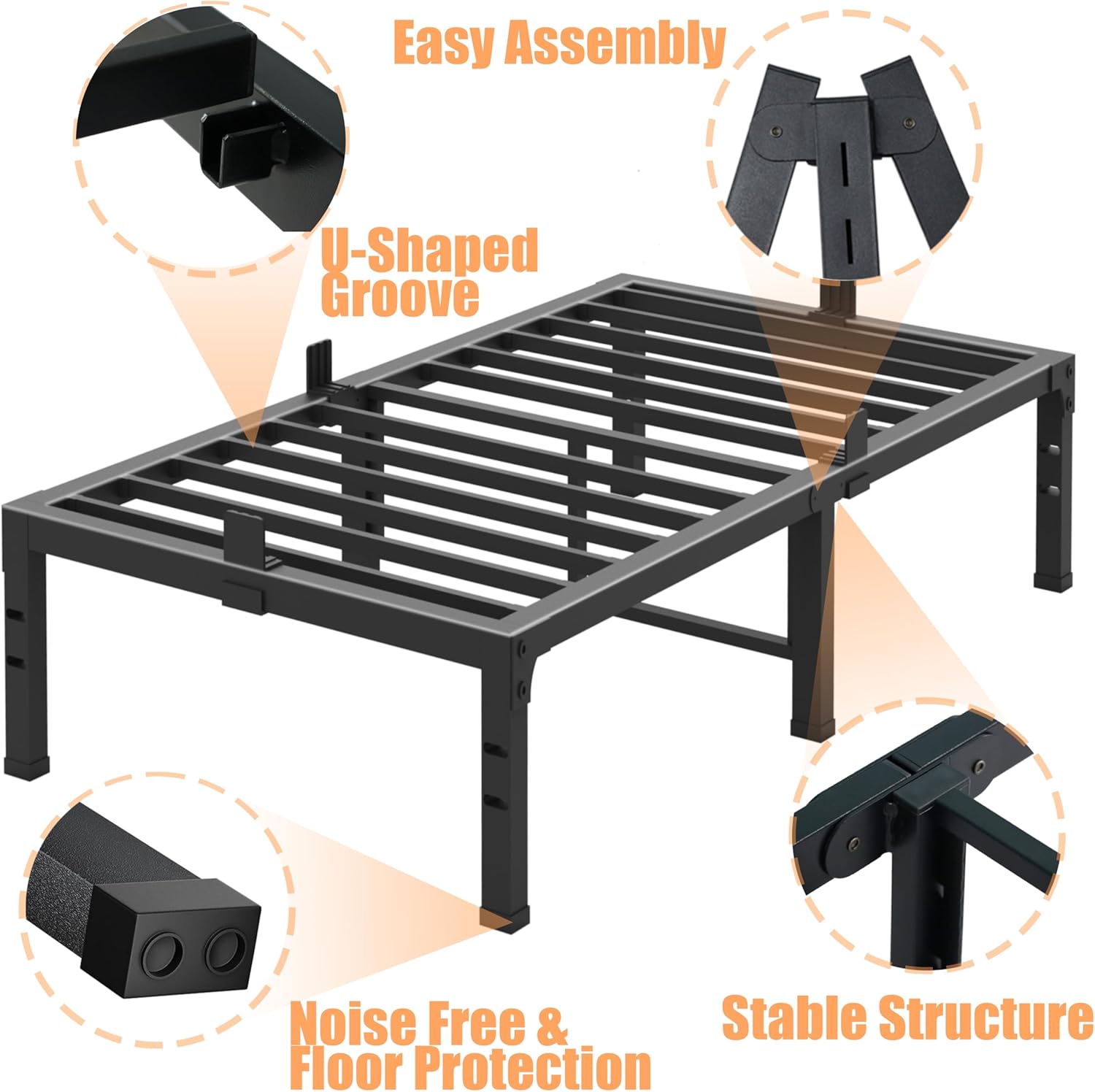 Easy Assembly

U-Shaped Groove

Noise Free & Floor Protection

Stable Structure