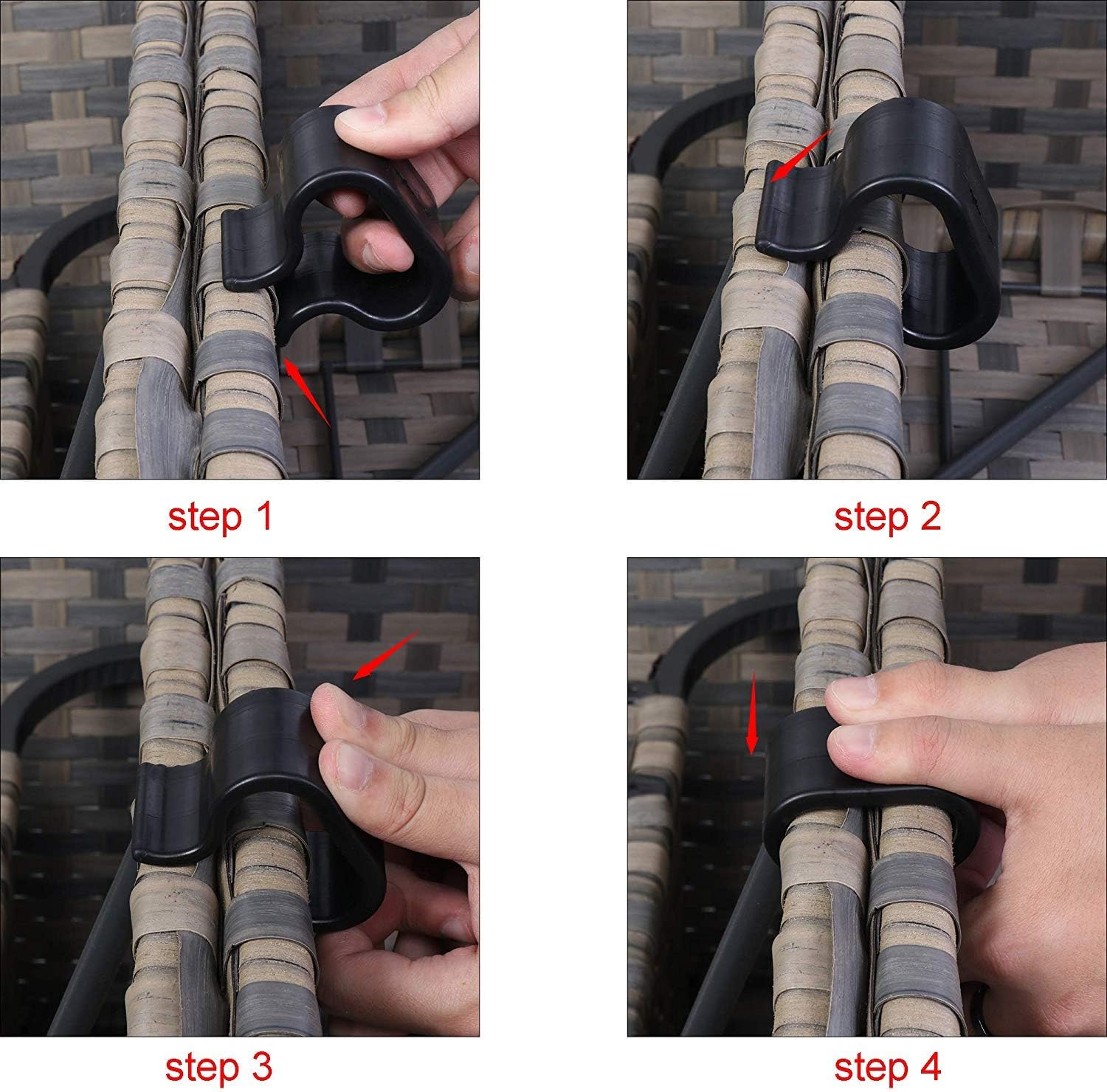 step 1

step 2

step 3

step 4