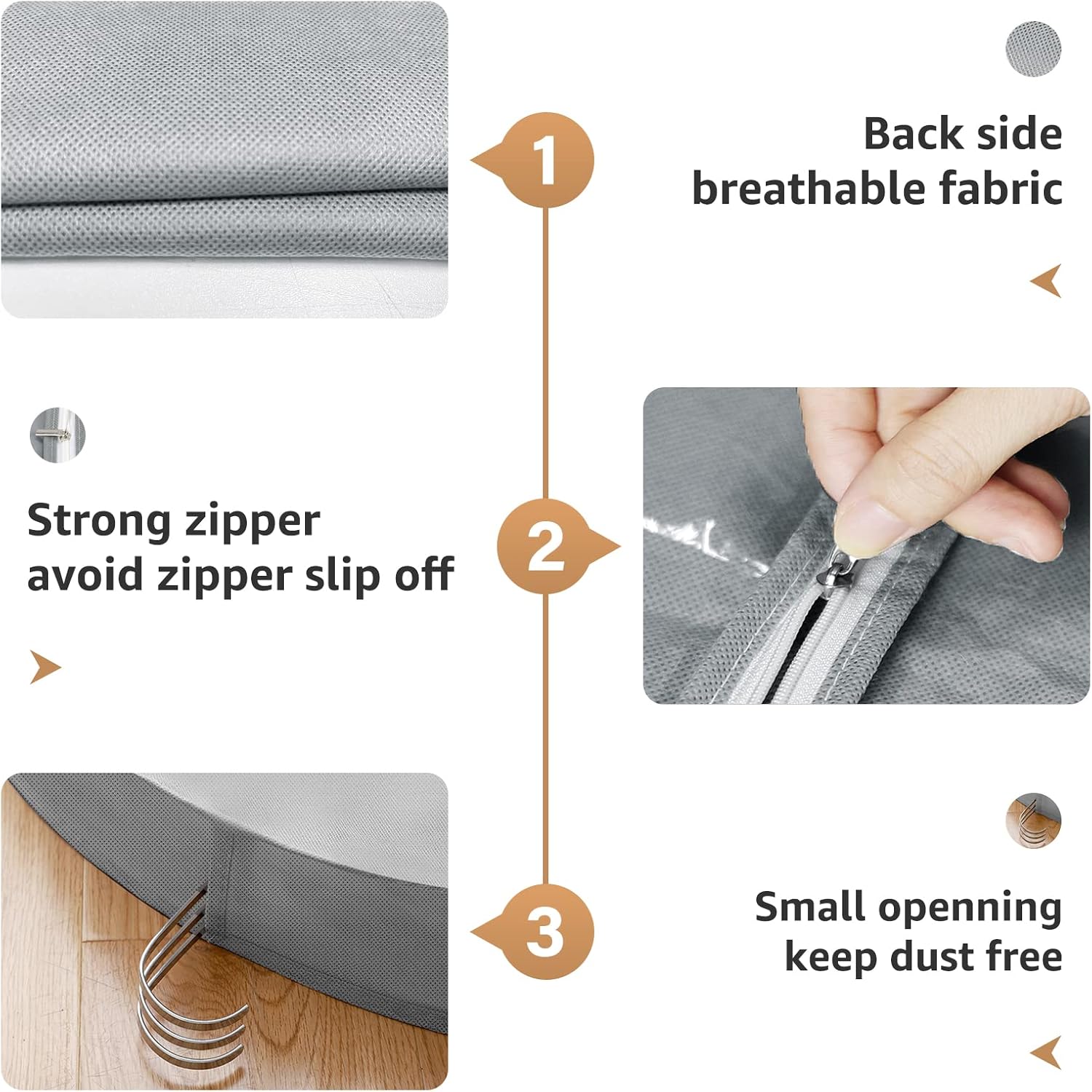 1

Back side breathable fabric

Strong zipper avoid zipper slip off

2

3

Small openning keep dust free