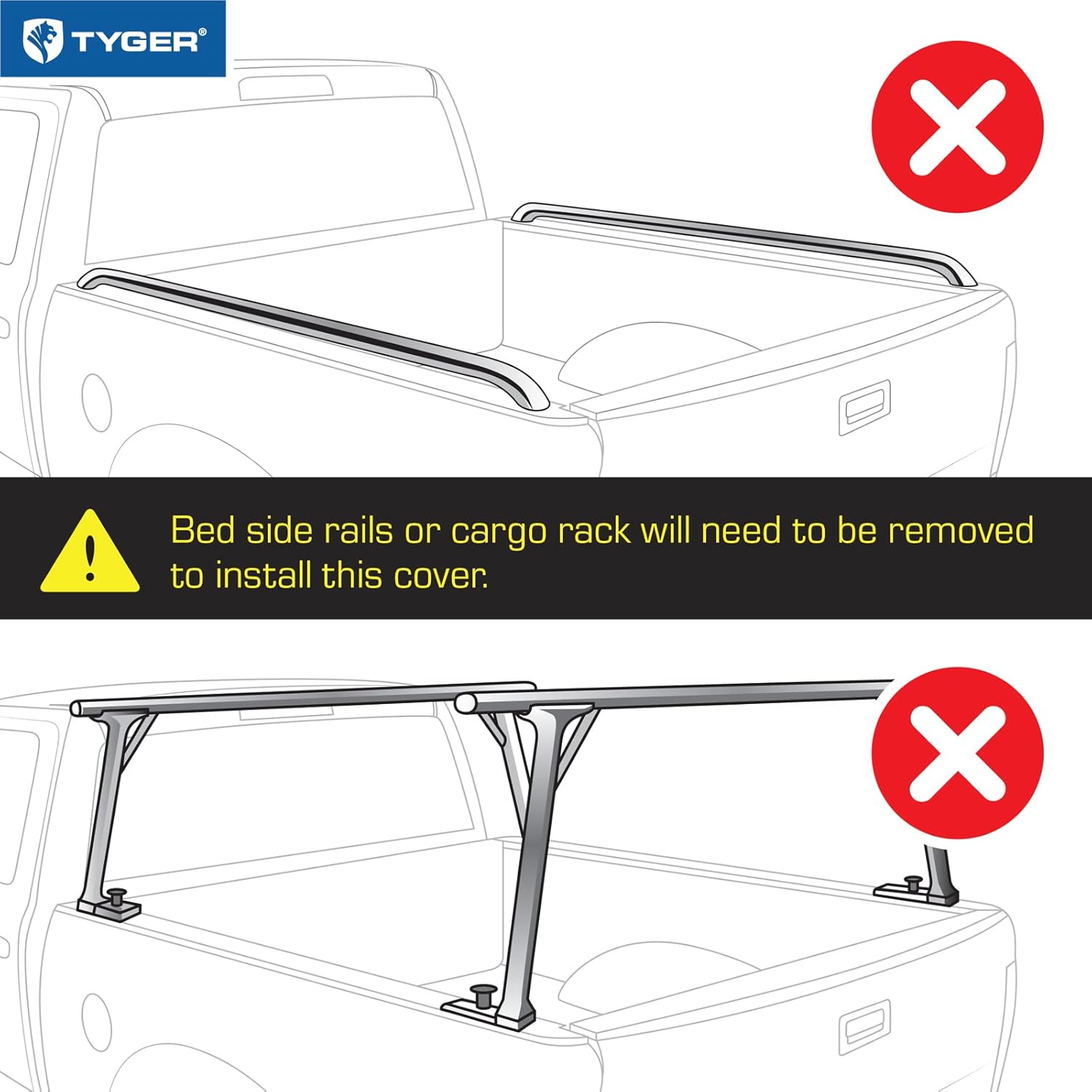 TYGER®

Bed side rails or cargo rack will need to be removed to install this cover.