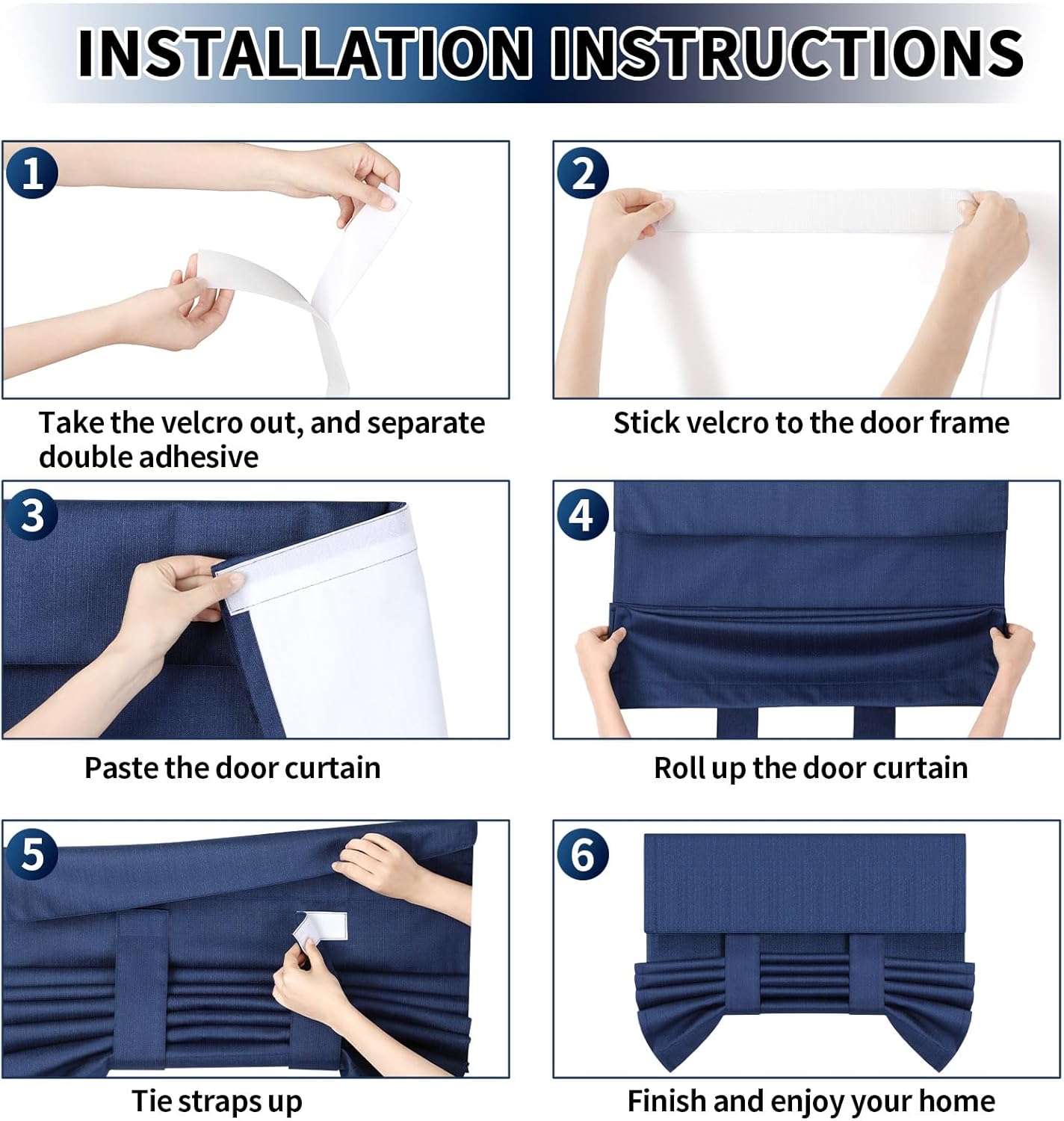 INSTALLATION INSTRUCTIONS

1

Take the velcro out, and separate double adhesive

2

Stick velcro to the door frame

3

Paste the door curtain

4

Roll up the door curtain

5

Tie straps up

6

Finish and enjoy your home