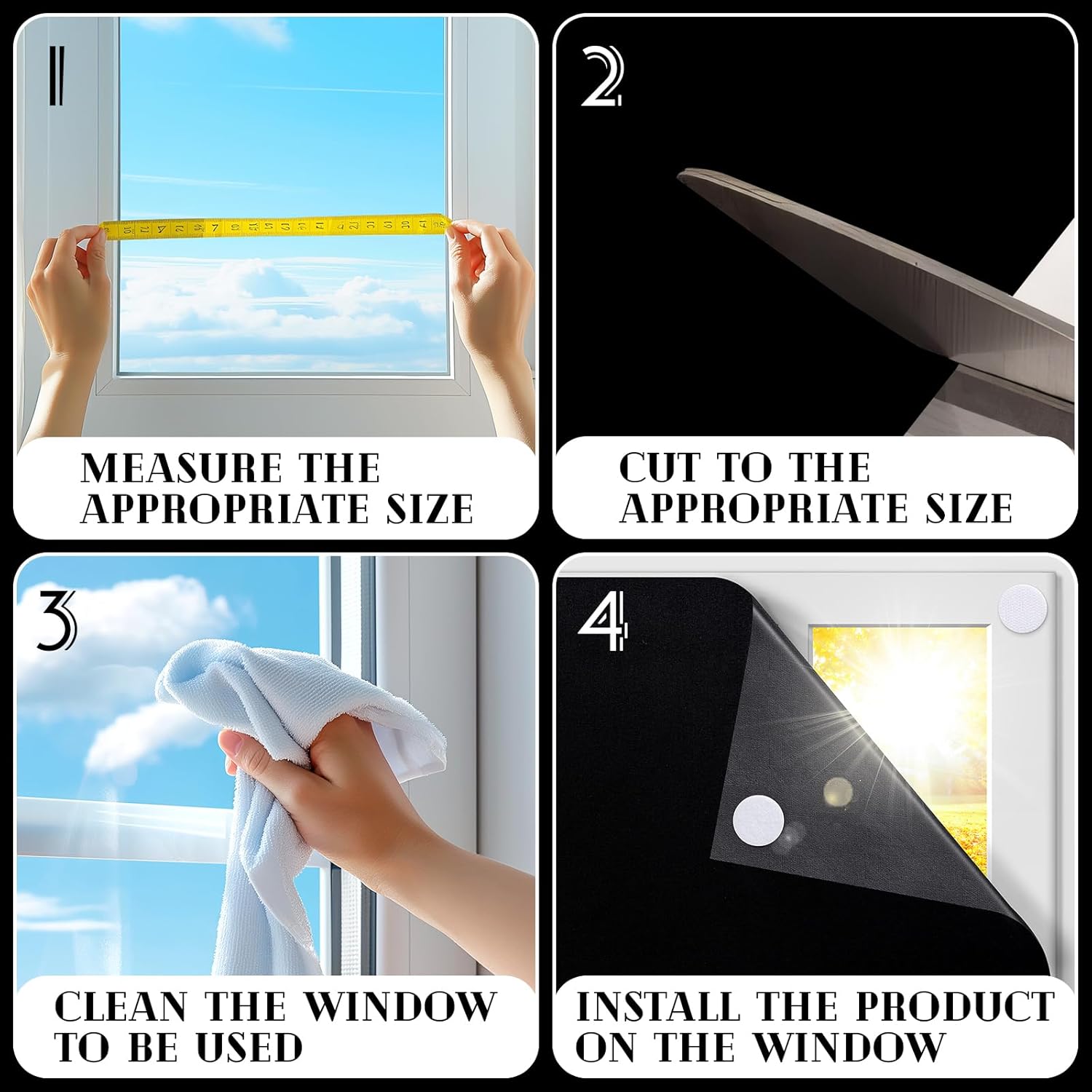 1

MEASURE THE APPROPRIATE SIZE

2

CUT TO THE APPROPRIATE SIZE

3

CLEAN THE WINDOW TO BE USED

4

INSTALL THE PRODUCT ON THE WINDOW