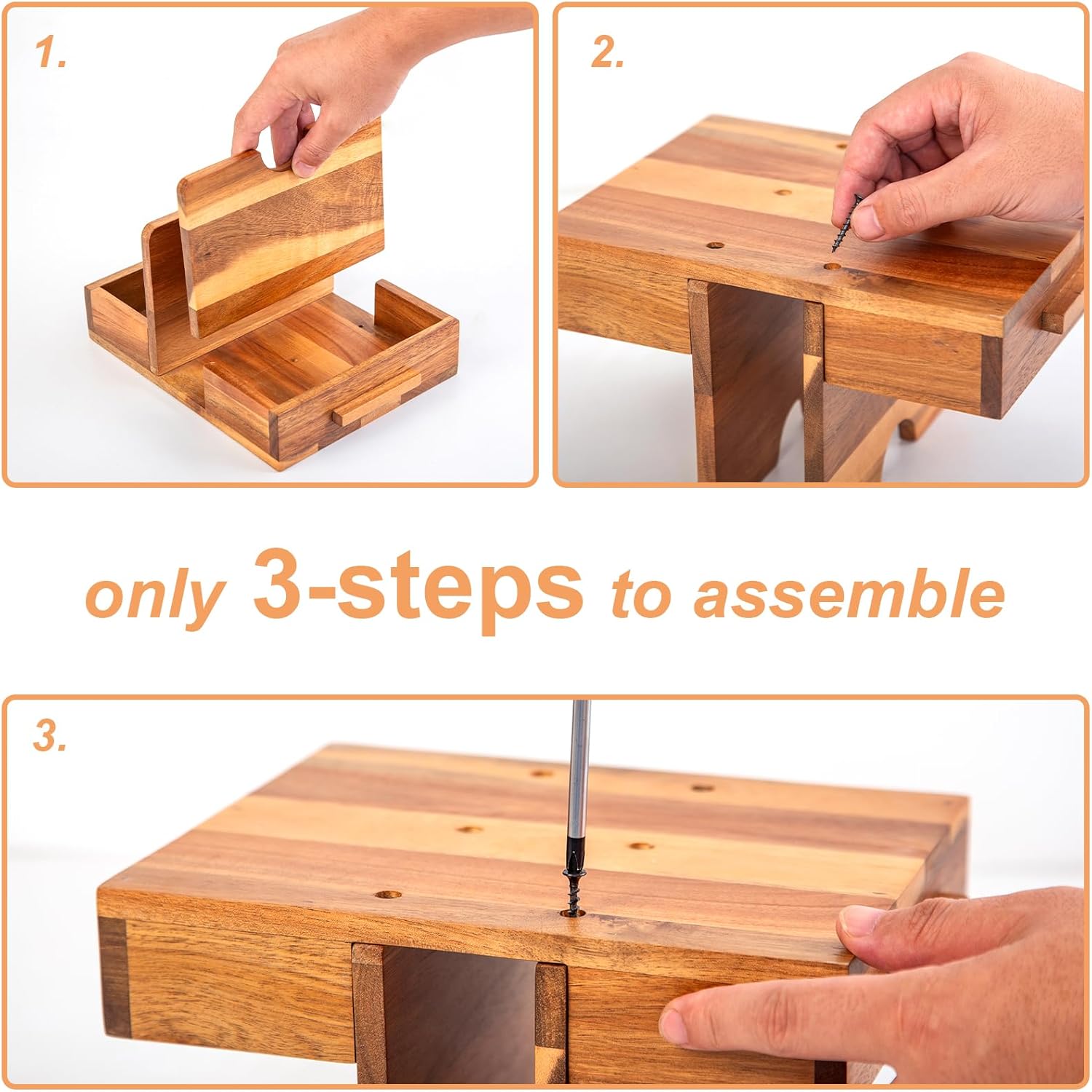 1.

2.

only 3-steps to assemble

3.