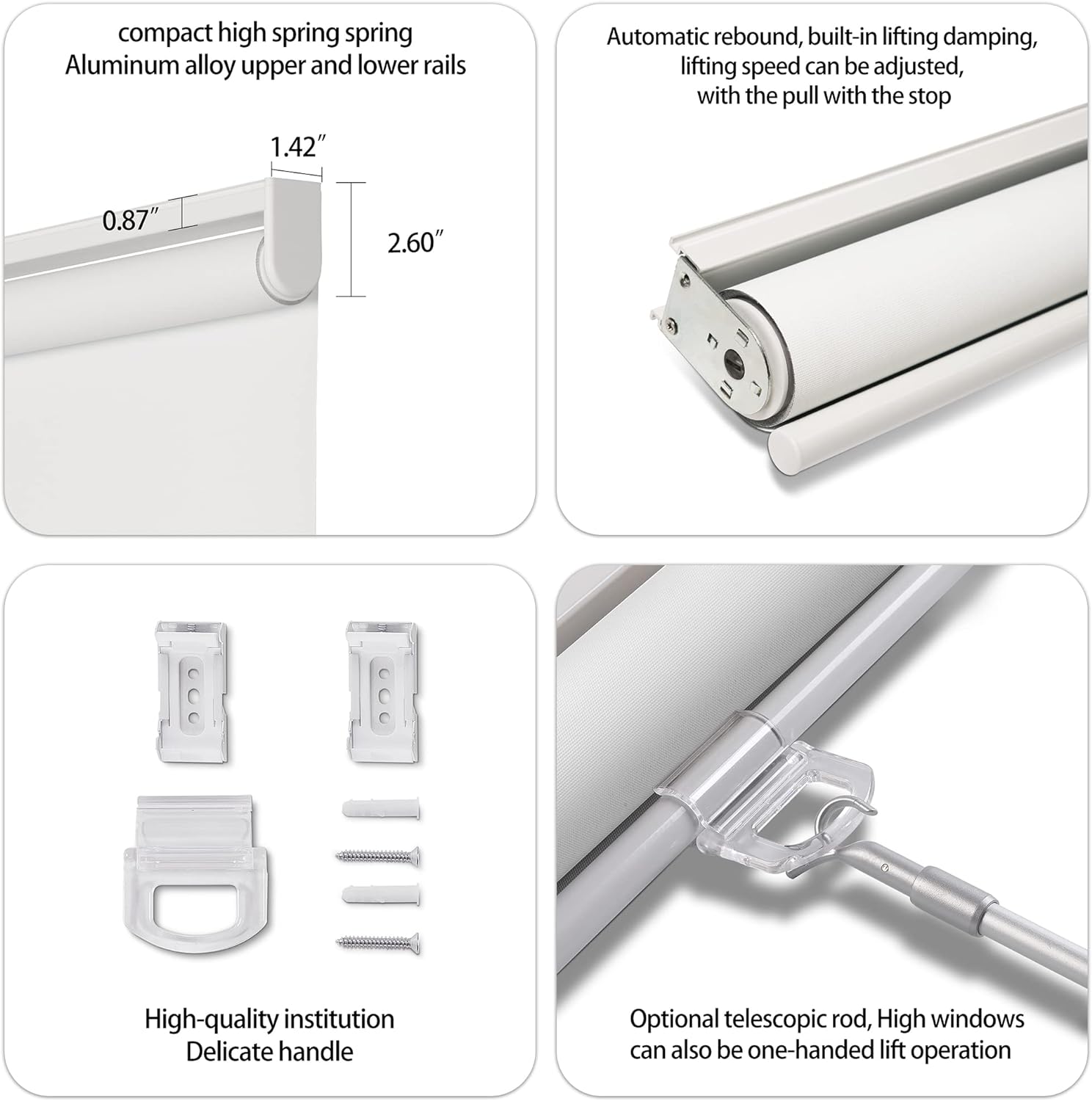 compact high spring spring
Aluminum alloy upper and lower rails

1.42″

0.87″

2.60″

Automatic rebound, built-in lifting damping, lifting speed can be adjusted, with the pull with the stop

High-quality institution
Delicate handle

Optional telescopic rod, High windows can also be one-handed lift operation