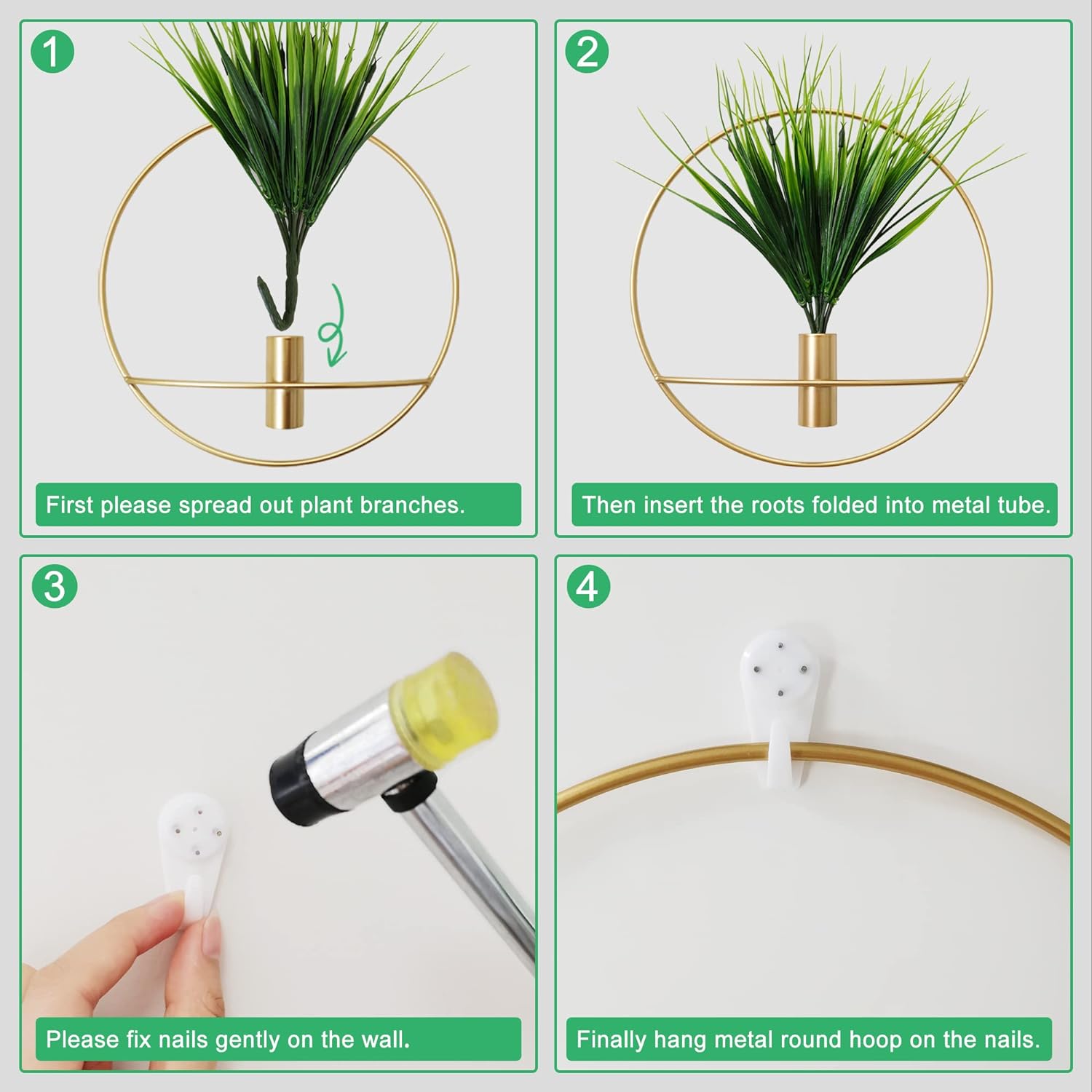 1

First please spread out plant branches.

2

Then insert the roots folded into metal tube.

3

Please fix nails gently on the wall.

4

Finally hang metal round hoop on the nails.