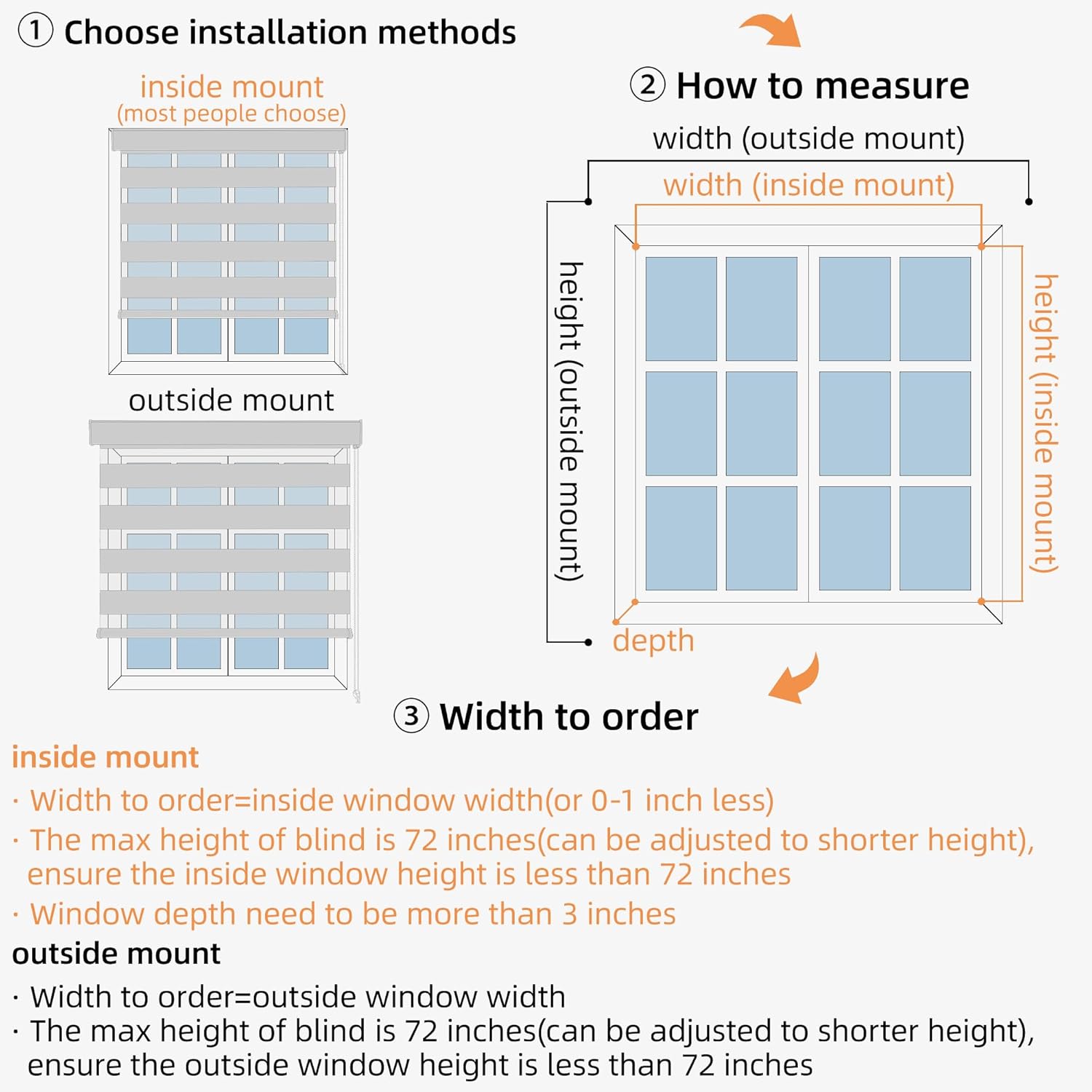 ① Choose installation methods

inside mount
(most people choose)

outside mount

② How to measure

width (outside mount)

width (inside mount)

height (outside mount)

height (inside mount)

depth

③ Width to order

inside mount

· Width to order=inside window width(or 0-1 inch less)

· The max height of blind is 72 inches(can be adjusted to shorter height), ensure the inside window height is less than 72 inches

· Window depth need to be more than 3 inches

outside mount

· Width to order=outside window width

· The max height of blind is 72 inches(can be adjusted to shorter height), ensure the outside window height is less than 72 inches