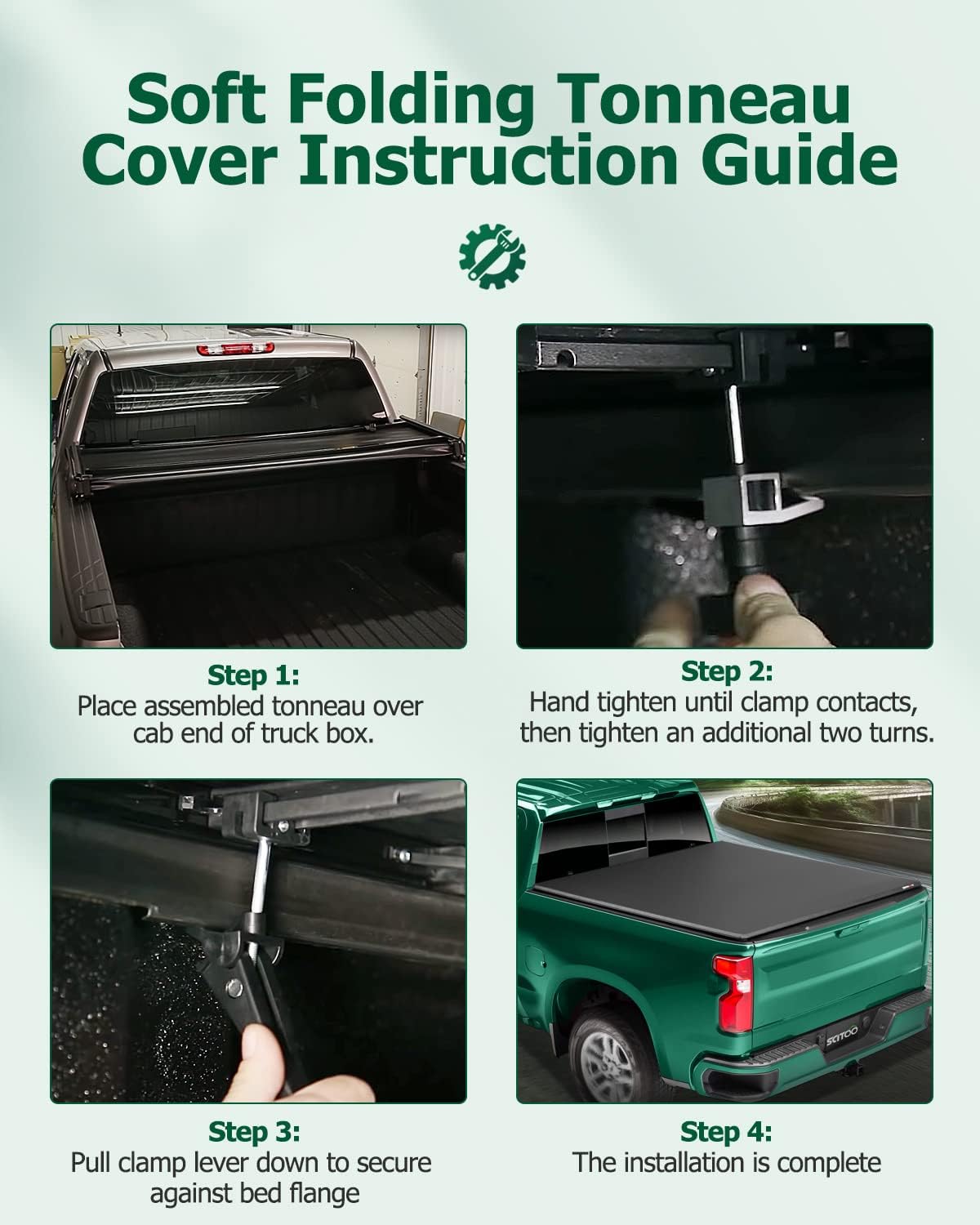 Soft Folding Tonneau Cover Instruction Guide

Step 1:
Place assembled tonneau over cab end of truck box.

Step 2:
Hand tighten until clamp contacts, then tighten an additional two turns.

Step 3:
Pull clamp lever down to secure against bed flange

SCITOO

Step 4:
The installation is complete