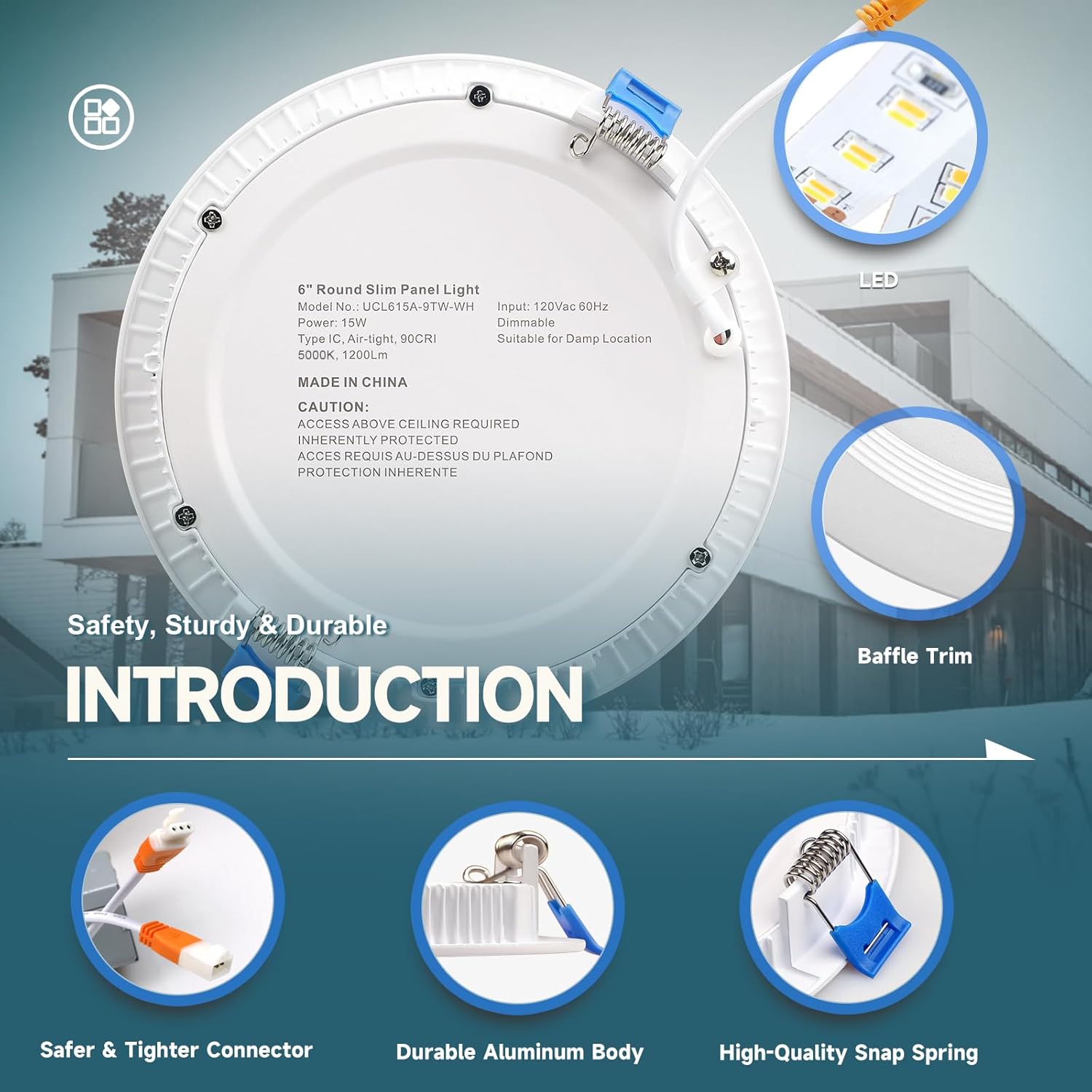 6" Round Slim Panel Light
Model No.: UCL615A-9TW-WH
Power: 15W
Type IC, Air-tight, 90CRI
5000K, 1200Lm

Input: 120Vac 60Hz
Dimmable
Suitable for Damp Location

MADE IN CHINA

CAUTION:
ACCESS ABOVE CEILING REQUIRED
INHERENTLY PROTECTED
ACCES REQUIS AU-DESSUS DU PLAFOND
PROTECTION INHERENTE

LED

Baffle Trim

Safety, Sturdy & Durable

INTRODUCTION

Safer & Tighter Connector

Durable Aluminum Body

High-Quality Snap Spring