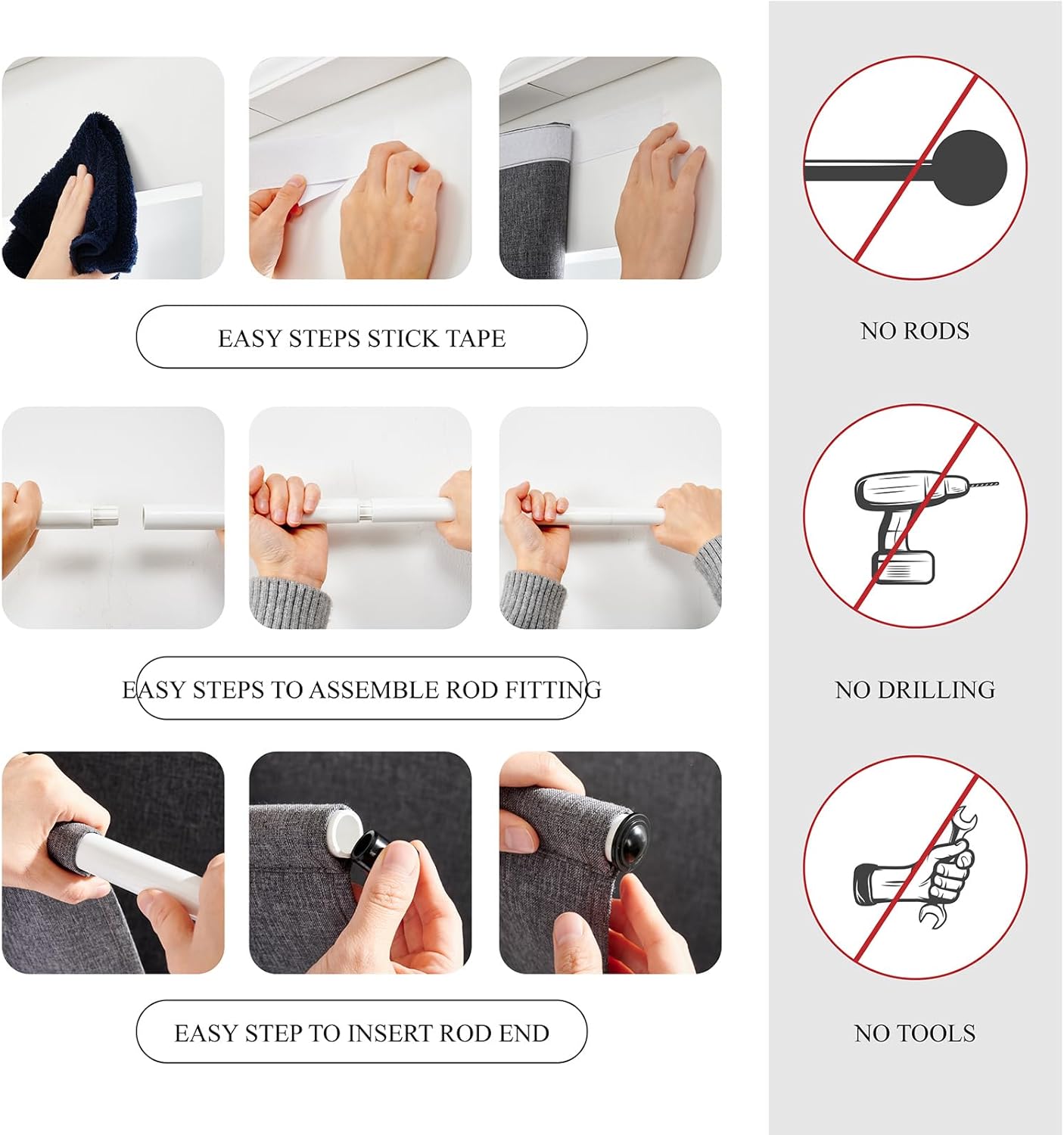 EASY STEPS STICK TAPE

EASY STEPS TO ASSEMBLE ROD FITTING

EASY STEP TO INSERT ROD END

NO RODS

NO DRILLING

NO TOOLS