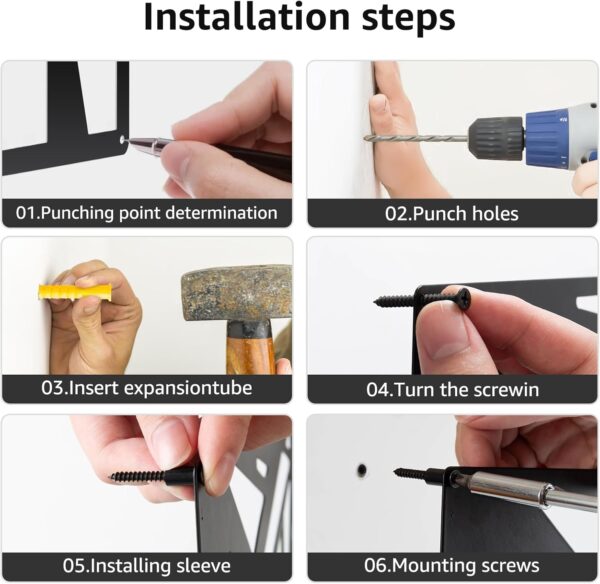 Installation steps

01.Punching point determination

02.Punch holes

03.Insert expansiontube

04.Turn the screwin

05.Installing sleeve

06.Mounting screws