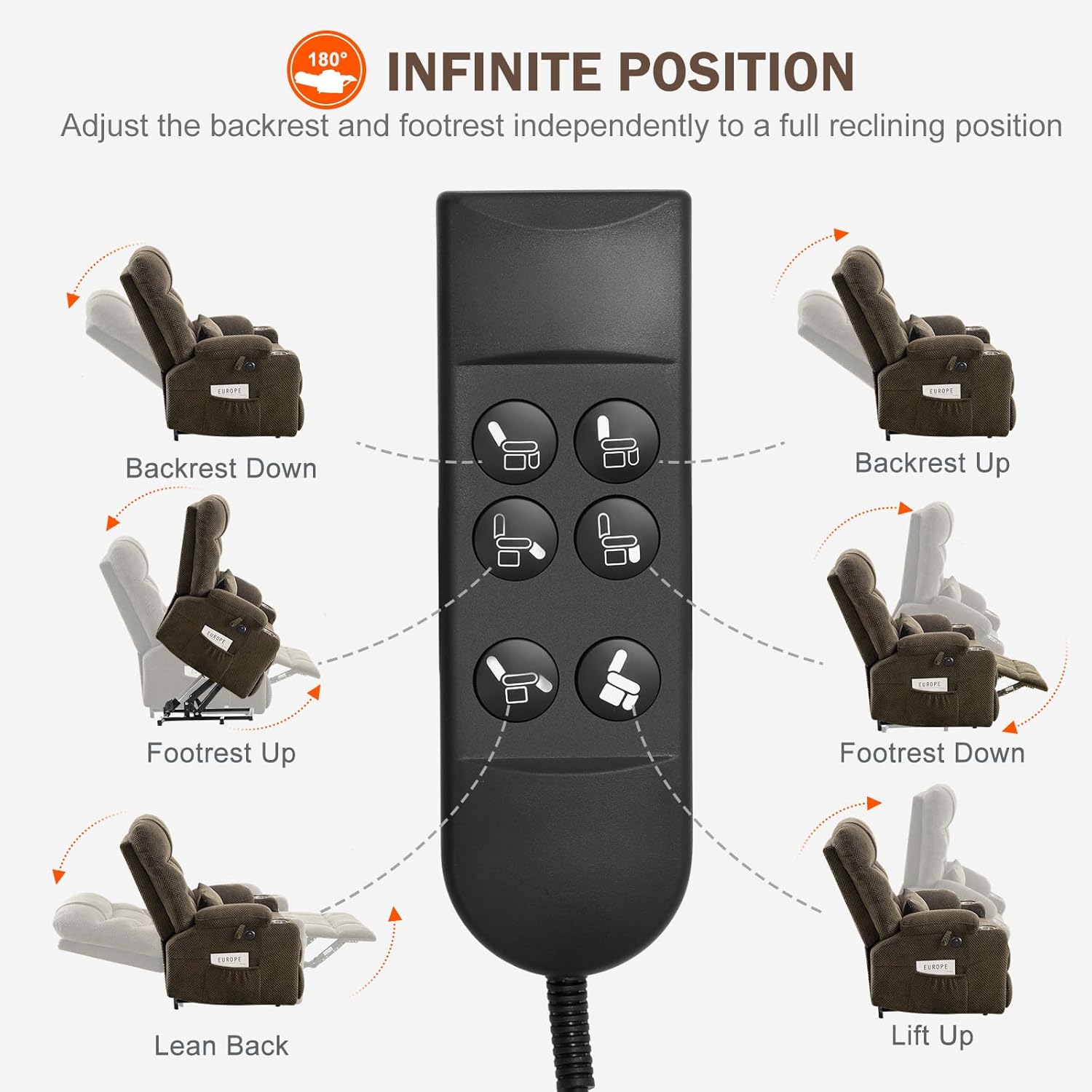 180°

INFINITE POSITION

Adjust the backrest and footrest independently to a full reclining position

EUROPE

Backrest Down

EUROPE

Backrest Up

EUROPE

Footrest Up

EUROPE

Footrest Down

EUROPE

Lean Back

EUROPE

Lift Up