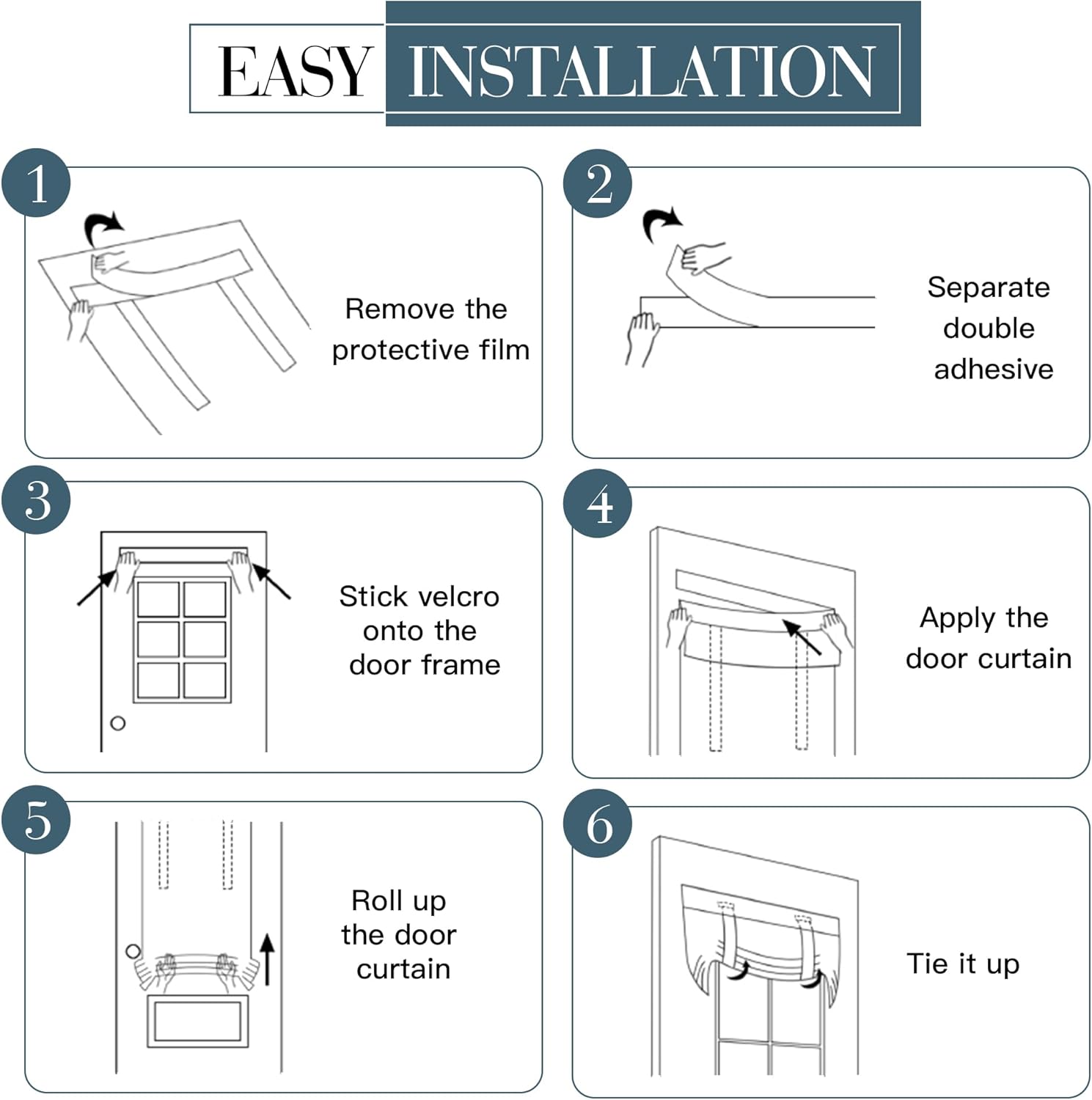 EASY INSTALLATION

1

Remove the protective film

2

Separate double adhesive

3

Stick velcro onto the door frame

4

Apply the door curtain

5

Roll up the door curtain

6

Tie it up