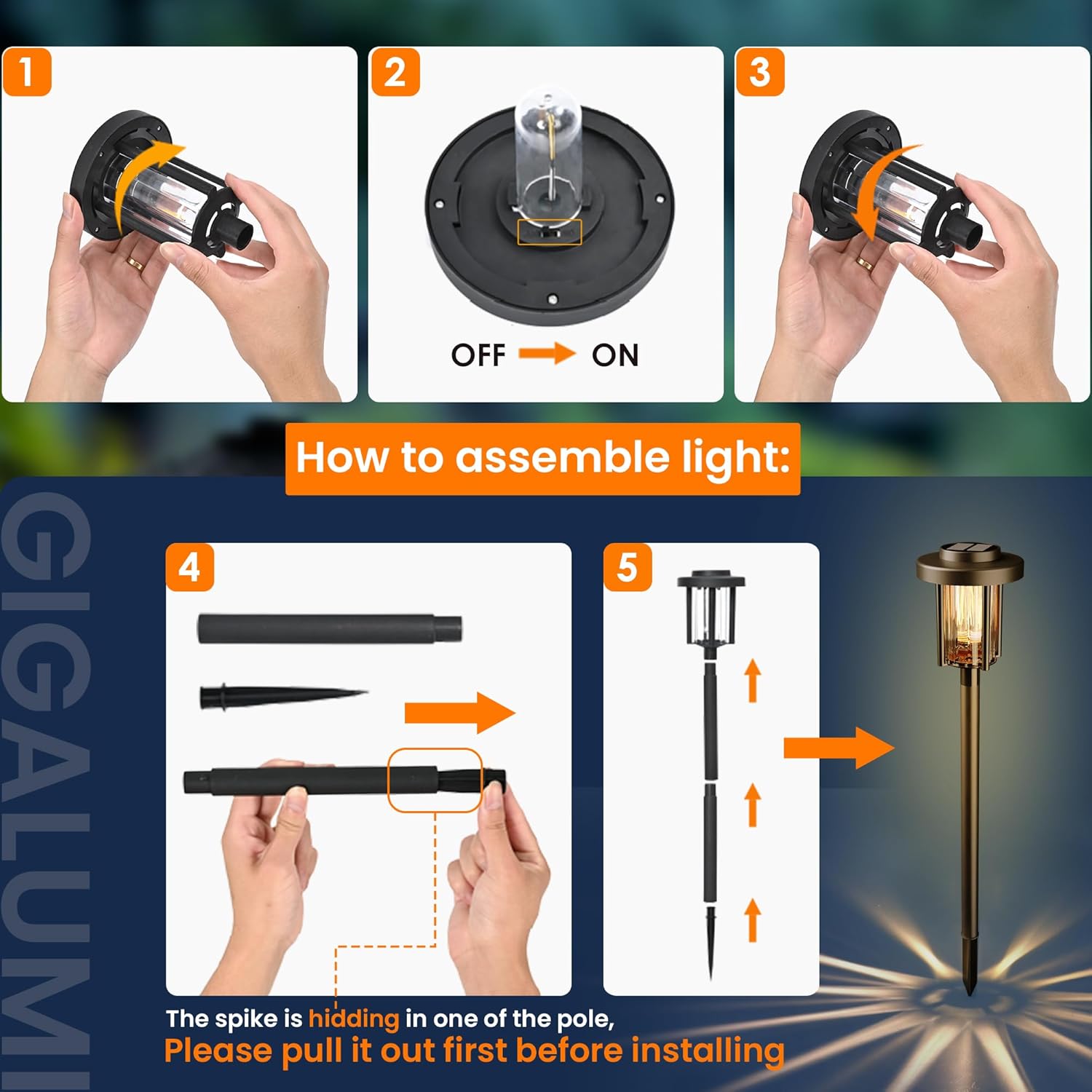 1

2

OFF ON

3

How to assemble light:

GIGALUMI

4

5

The spike is hidding in one of the pole,
Please pull it out first before installing