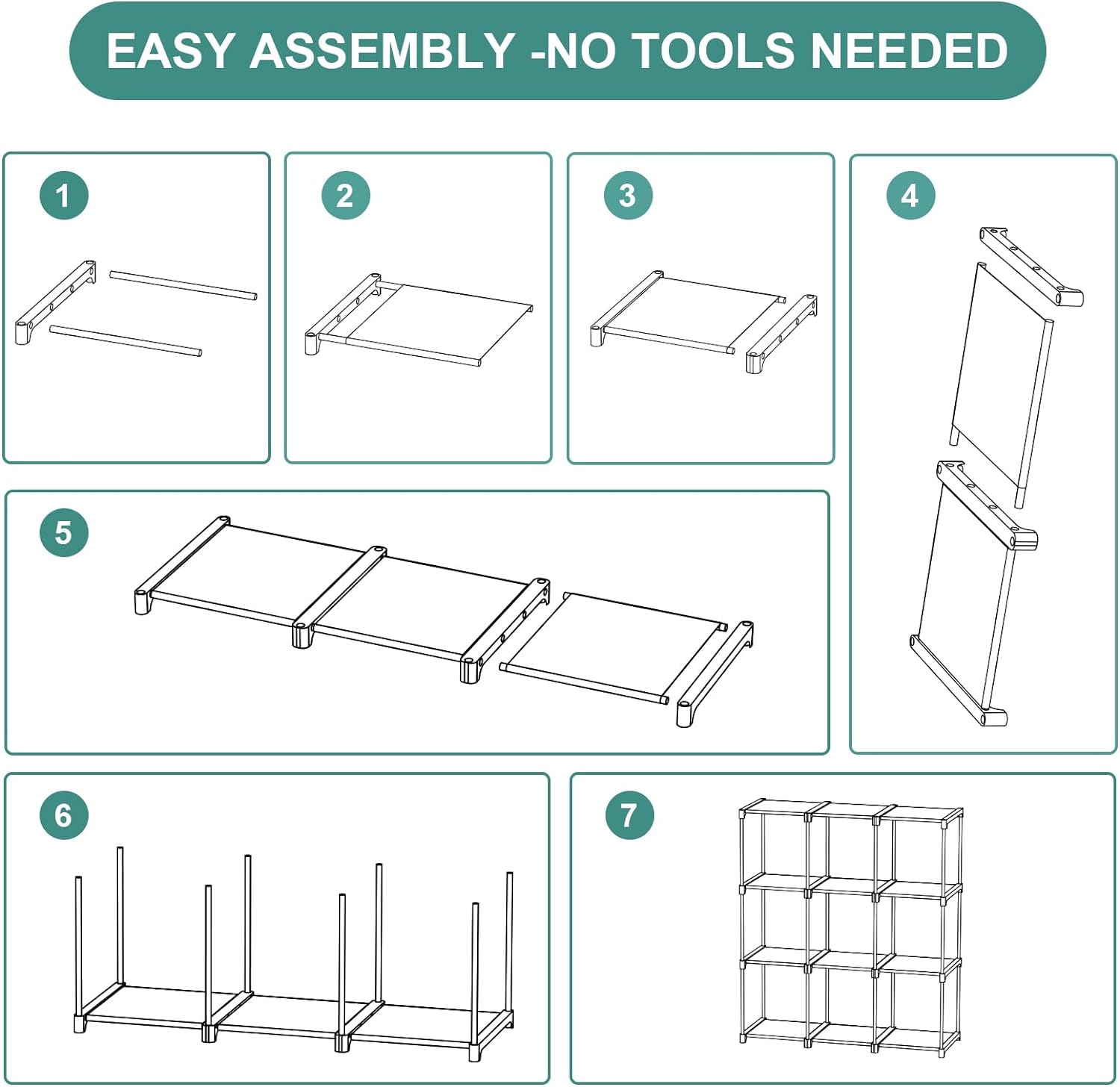 EASY ASSEMBLY -NO TOOLS NEEDED

1

2

3

4

5

6

7