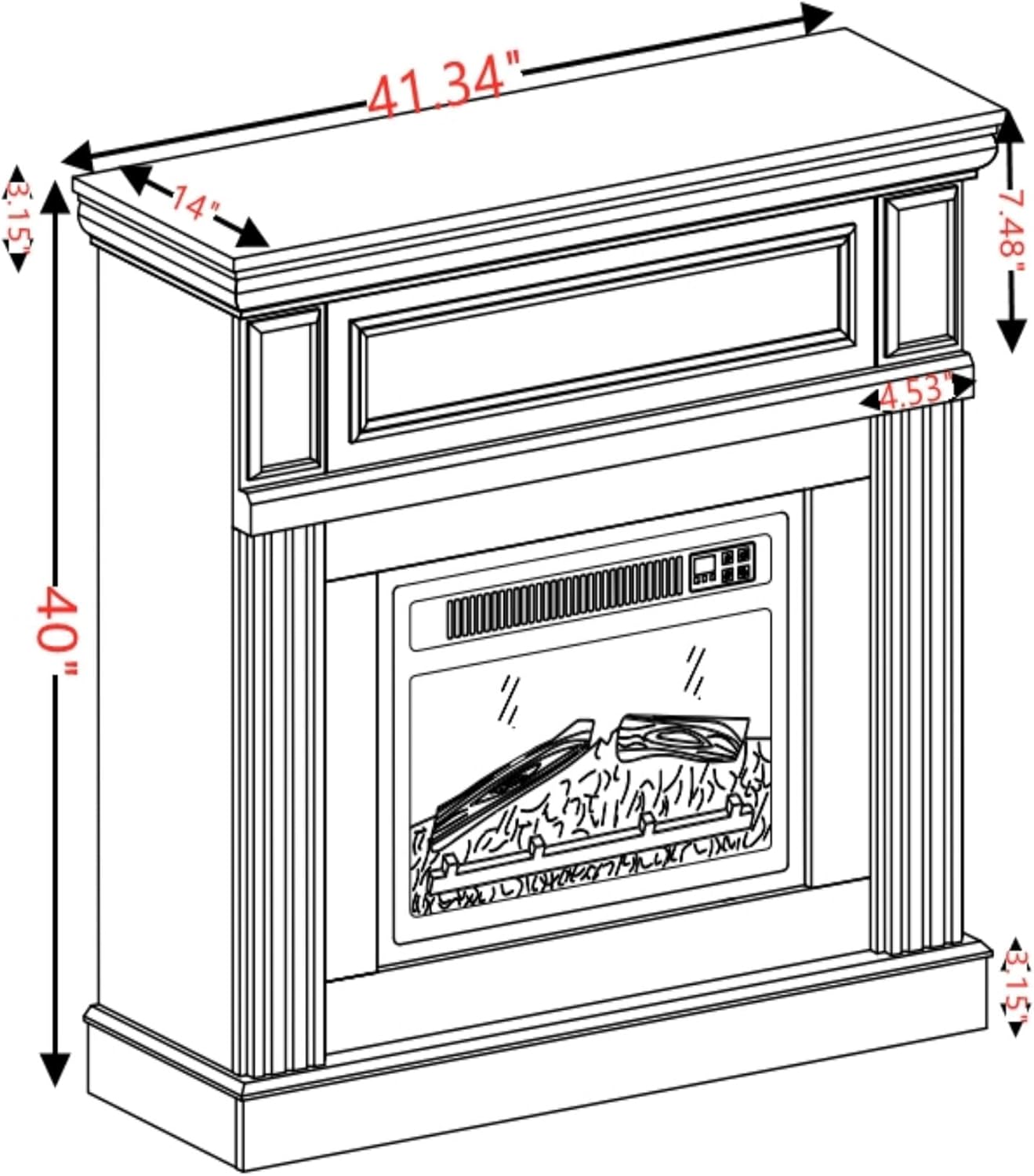 41.34"

14"

3.15"

7.48"

4.53"

40"

3.15"