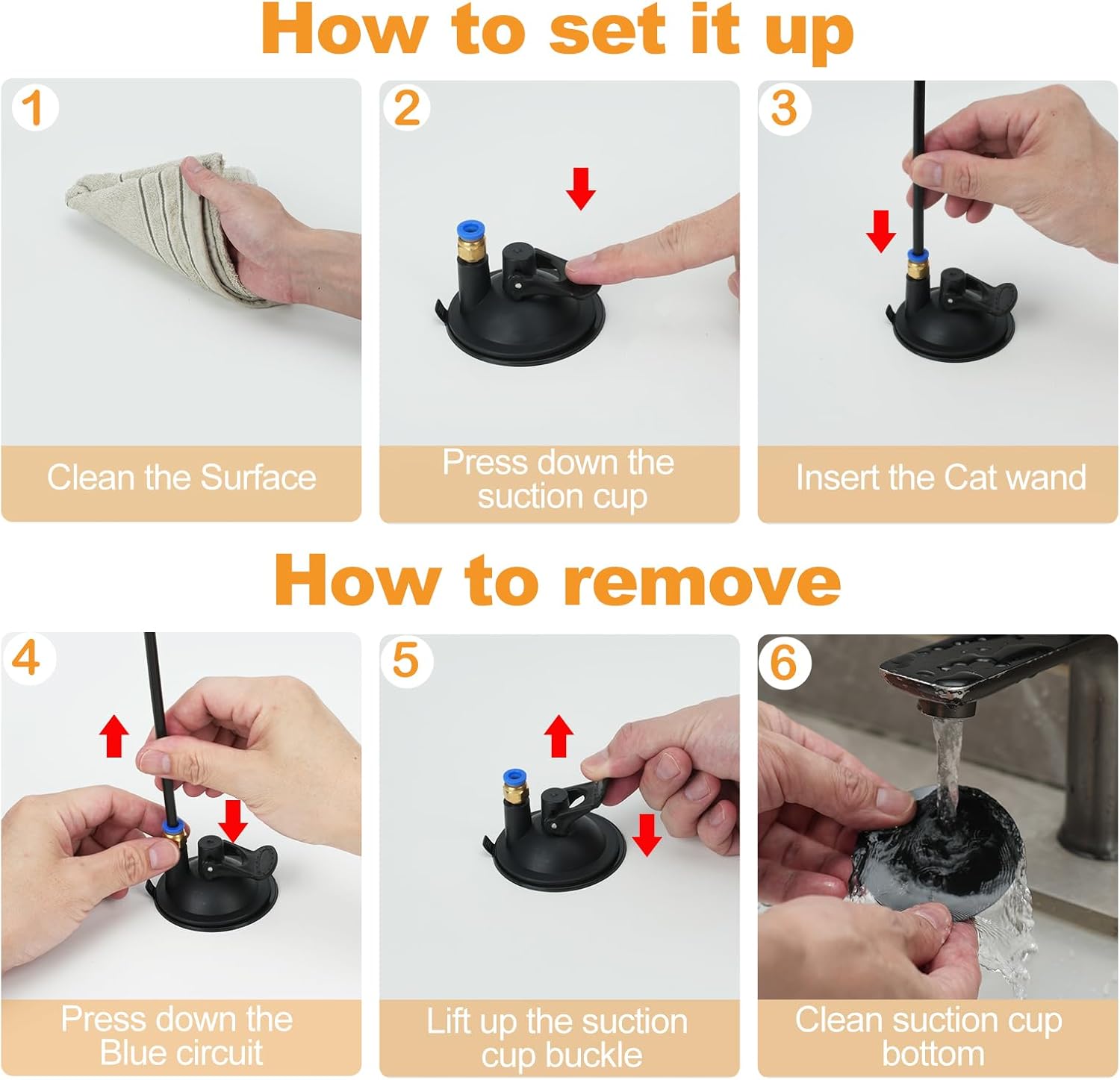 How to set it up

1
Clean the Surface

2
Press down the suction cup

3
Insert the Cat wand

How to remove

4
Press down the Blue circuit

5
Lift up the suction cup buckle

6
Clean suction cup bottom