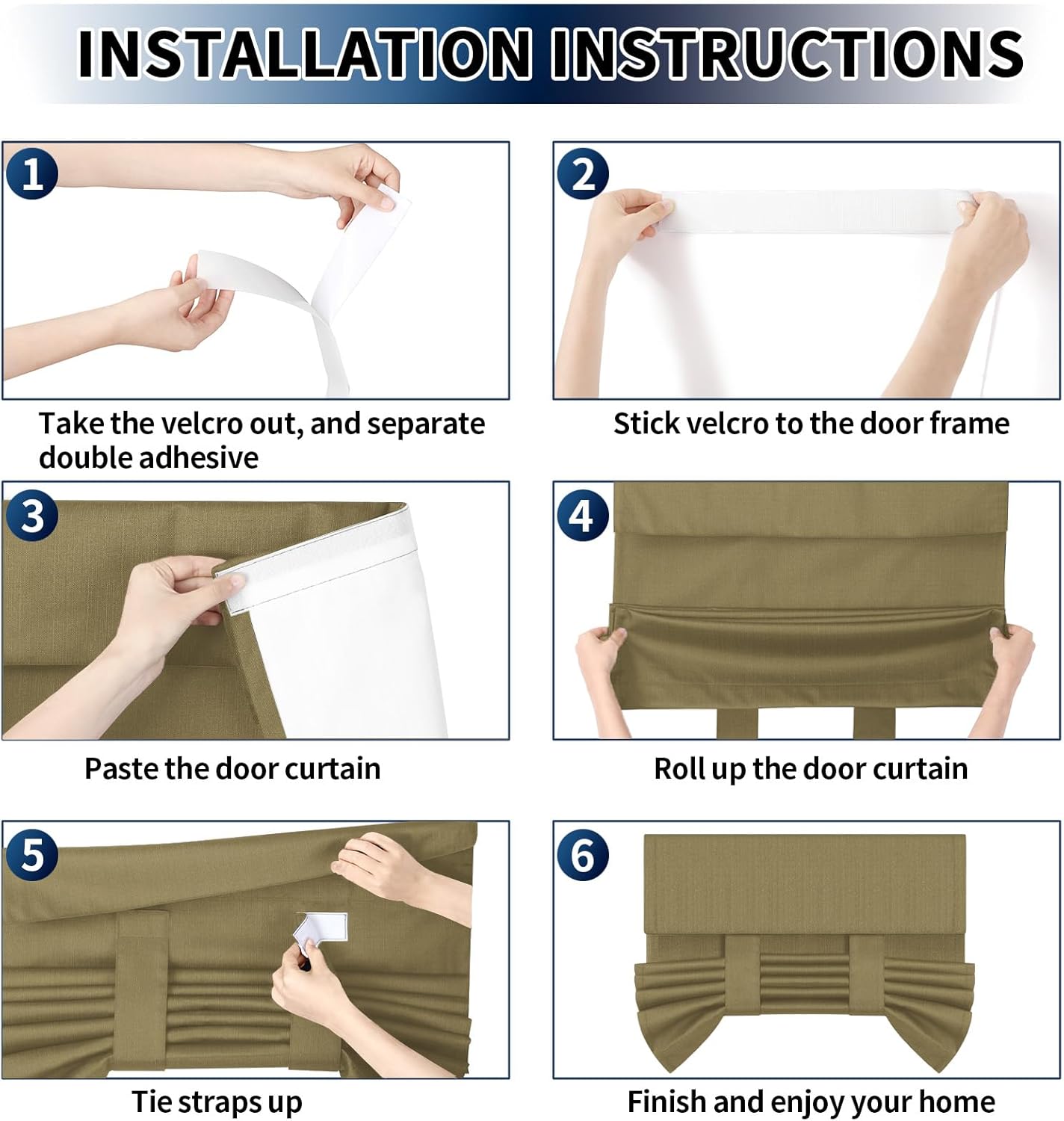 INSTALLATION INSTRUCTIONS

1

Take the velcro out, and separate double adhesive

2

Stick velcro to the door frame

3

Paste the door curtain

4

Roll up the door curtain

5

Tie straps up

6

Finish and enjoy your home