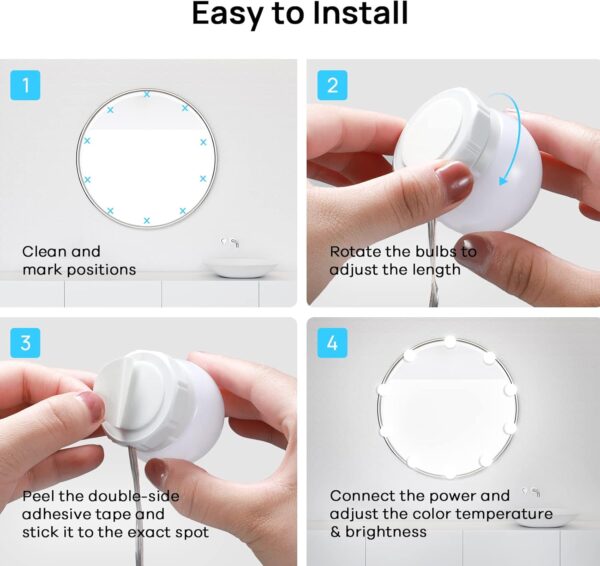 Easy to Install

1

Clean and mark positions

2

Rotate the bulbs to adjust the length

3

Peel the double-side adhesive tape and stick it to the exact spot

4

Connect the power and adjust the color temperature & brightness