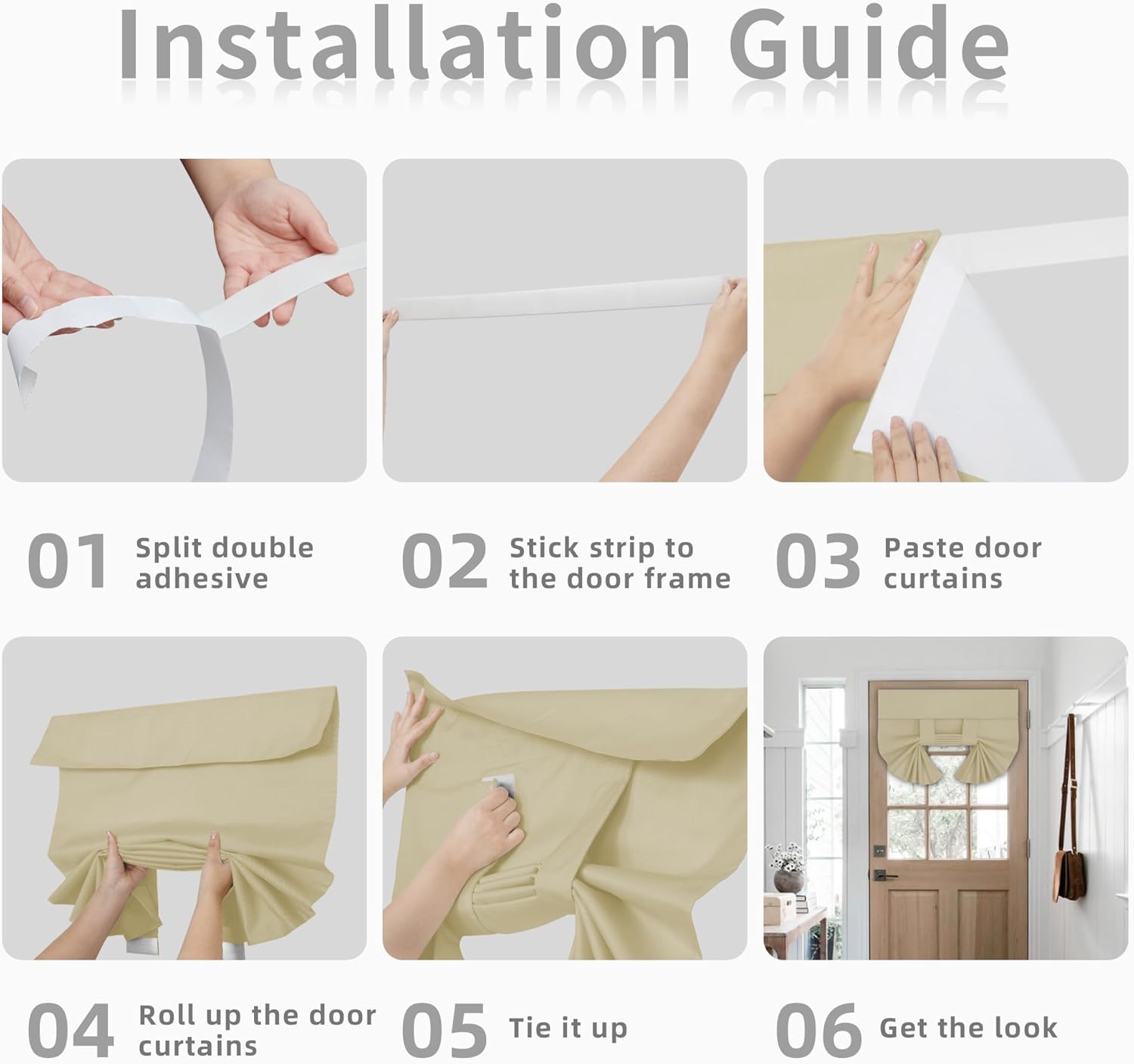 Installation Guide

01 Split double adhesive

02 Stick strip to the door frame

03 Paste door curtains

04 Roll up the door curtains

05 Tie it up

06 Get the look