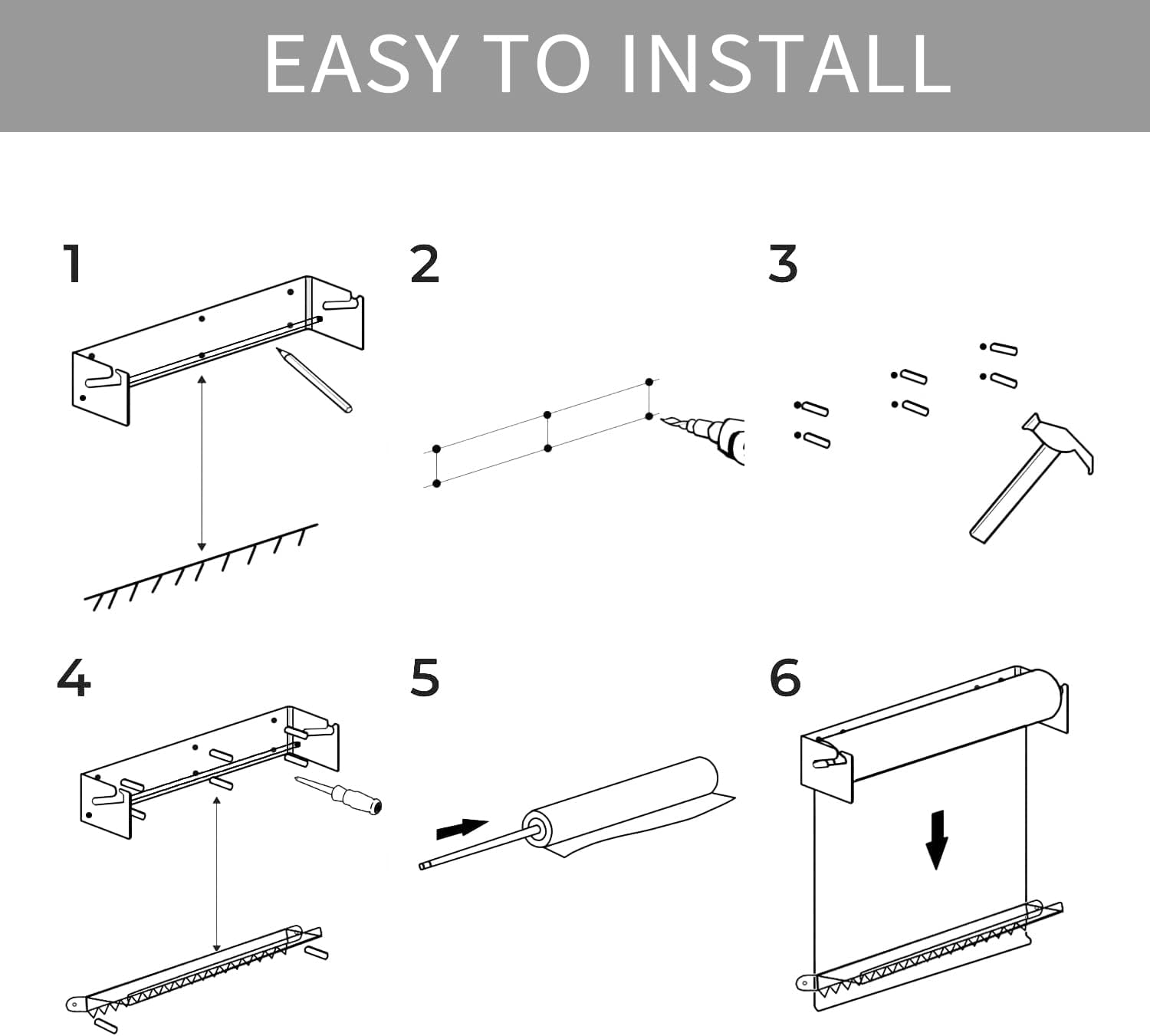 EASY TO INSTALL

1

2

3

4

5

6