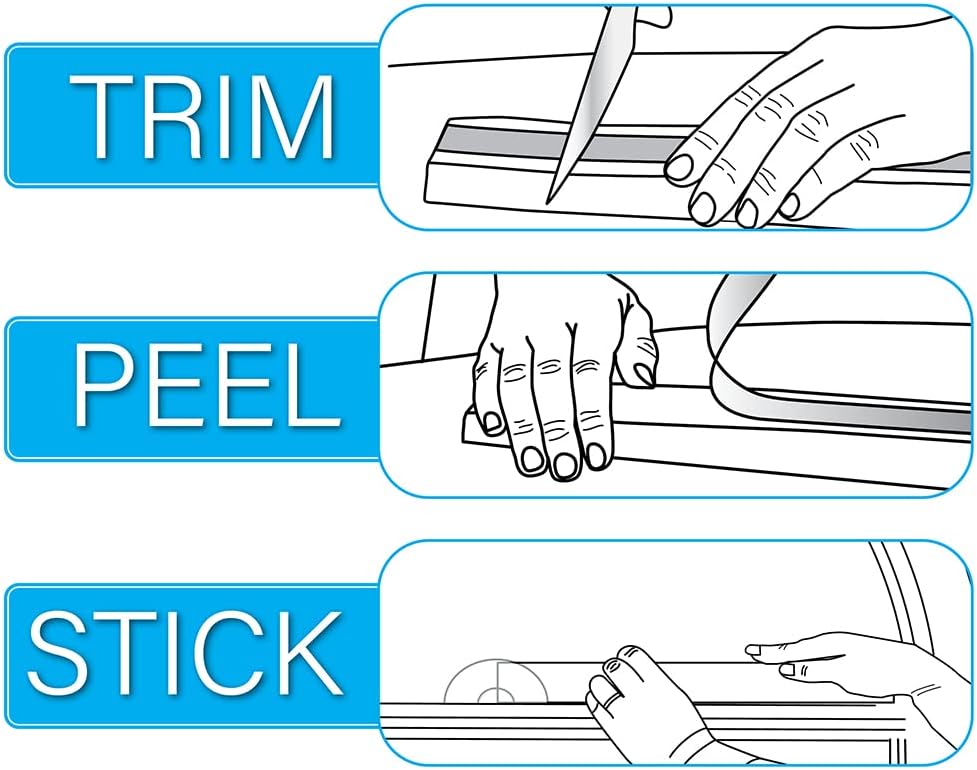 TRIM

PEEL

STICK