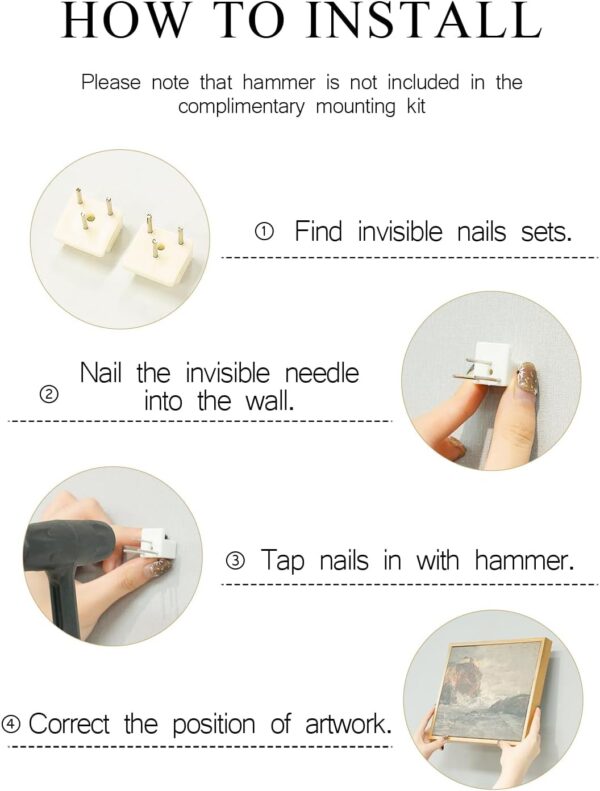 HOW TO INSTALL

Please note that hammer is not included in the complimentary mounting kit

① Find invisible nails sets.

② Nail the invisible needle into the wall.

③ Tap nails in with hammer.

④ Correct the position of artwork.