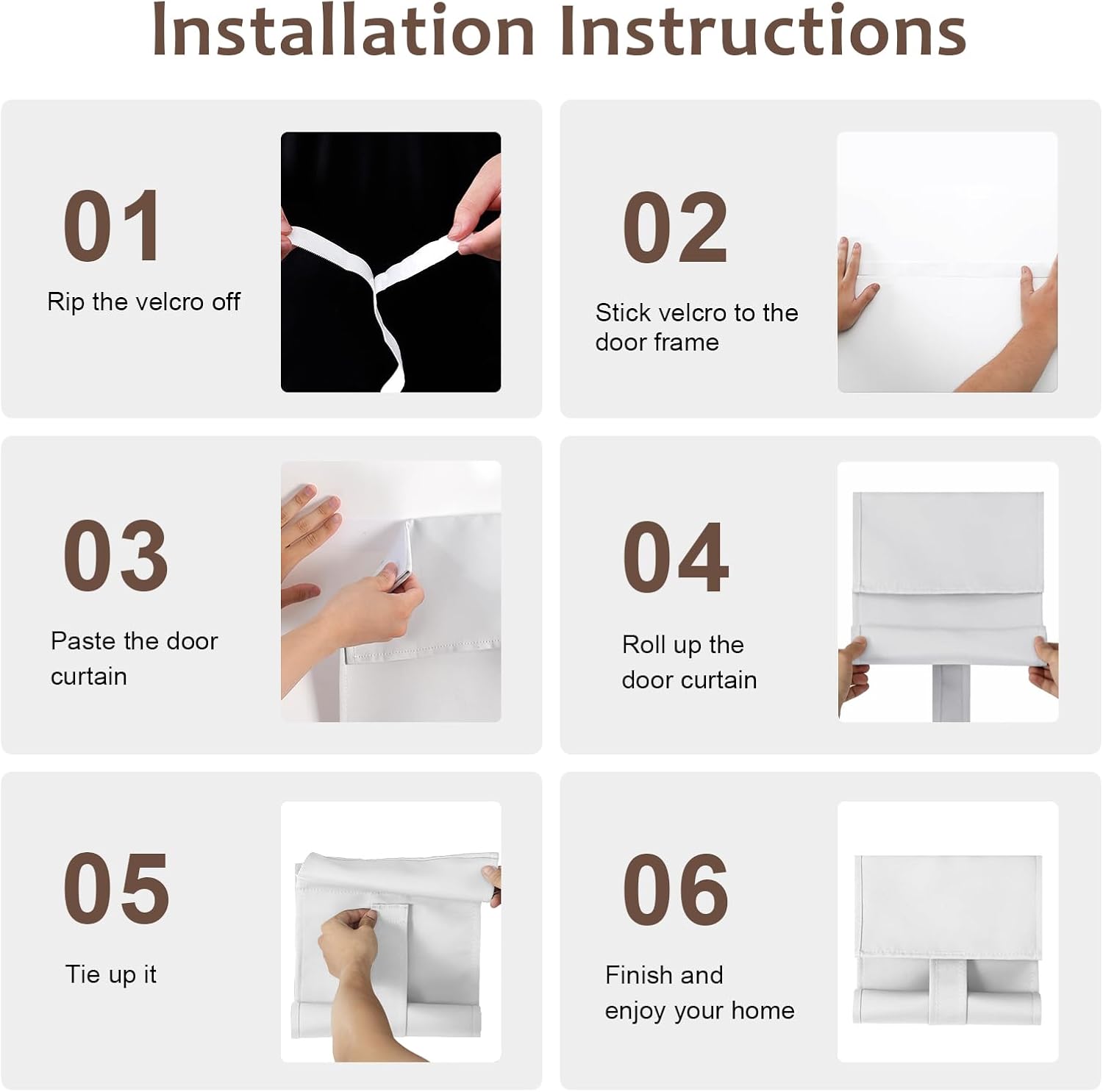 Installation Instructions

01

Rip the velcro off

02

Stick velcro to the door frame

03

Paste the door curtain

04

Roll up the door curtain

05

Tie up it

06

Finish and enjoy your home