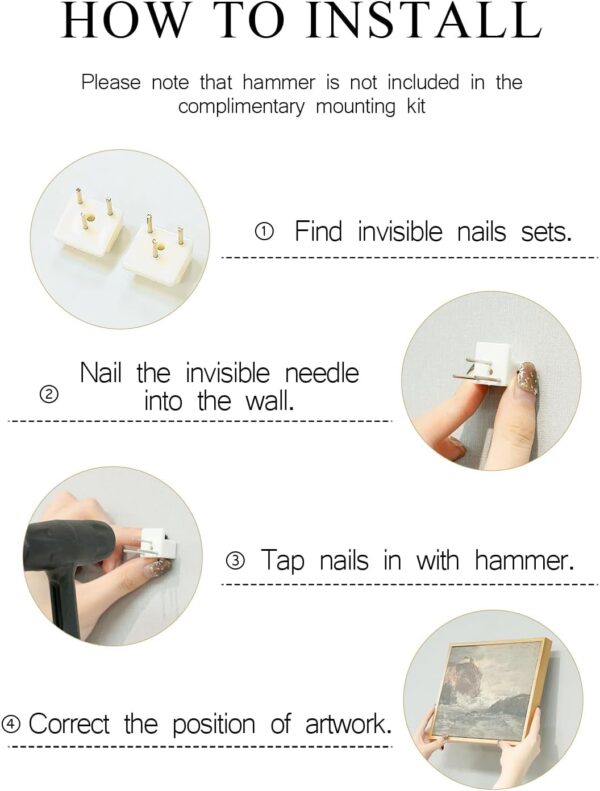 HOW TO INSTALL

Please note that hammer is not included in the complimentary mounting kit

① Find invisible nails sets.

② Nail the invisible needle into the wall.

③ Tap nails in with hammer.

④ Correct the position of artwork.