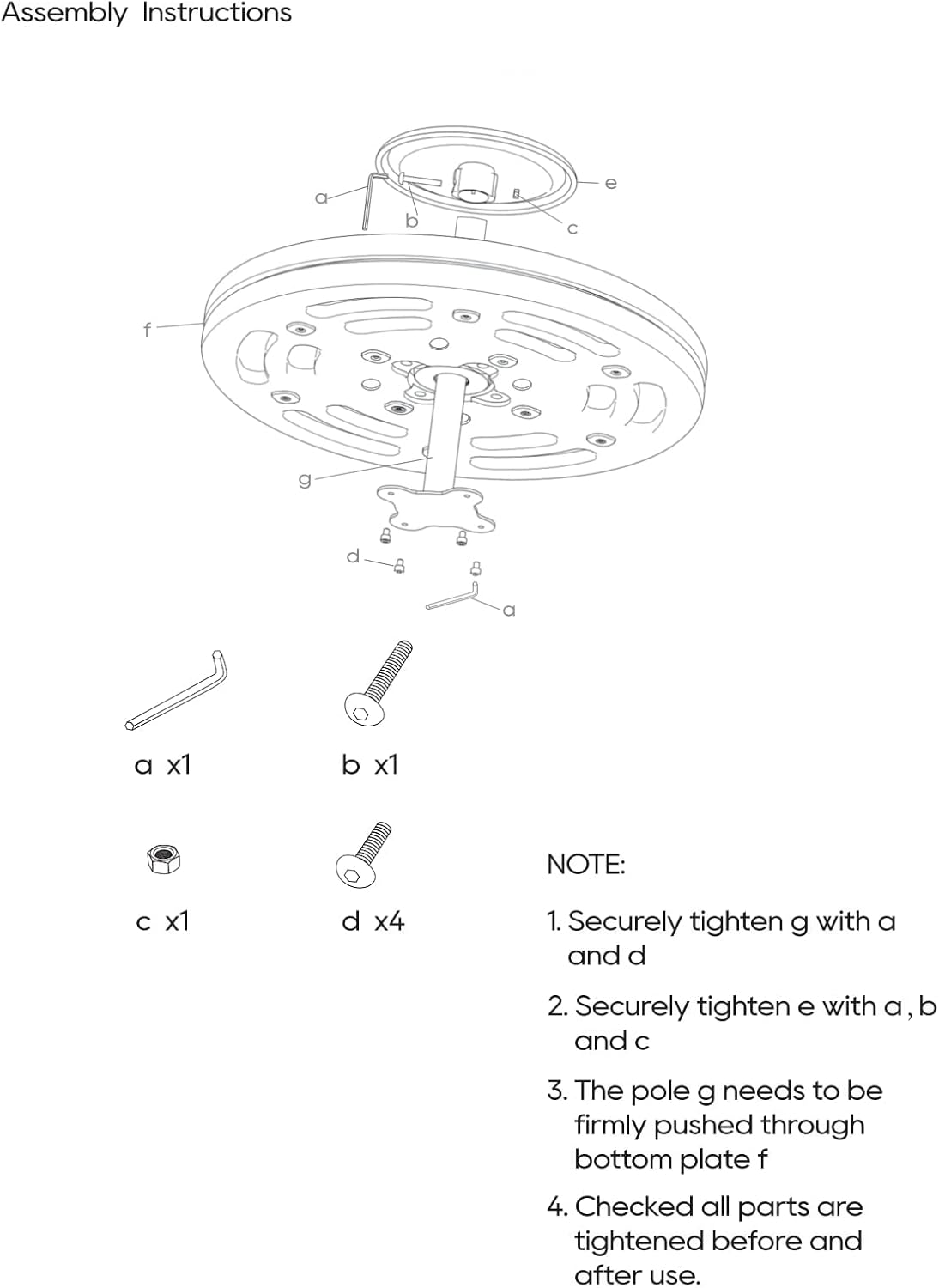 Assembly Instructions

a
b
e
c
f
g
d
a

a x1

b x1

c x1

d x4

NOTE:

1. Securely tighten g with a and d

2. Securely tighten e with a , b and c

3. The pole g needs to be firmly pushed through bottom plate f

4. Checked all parts are tightened before and after use.