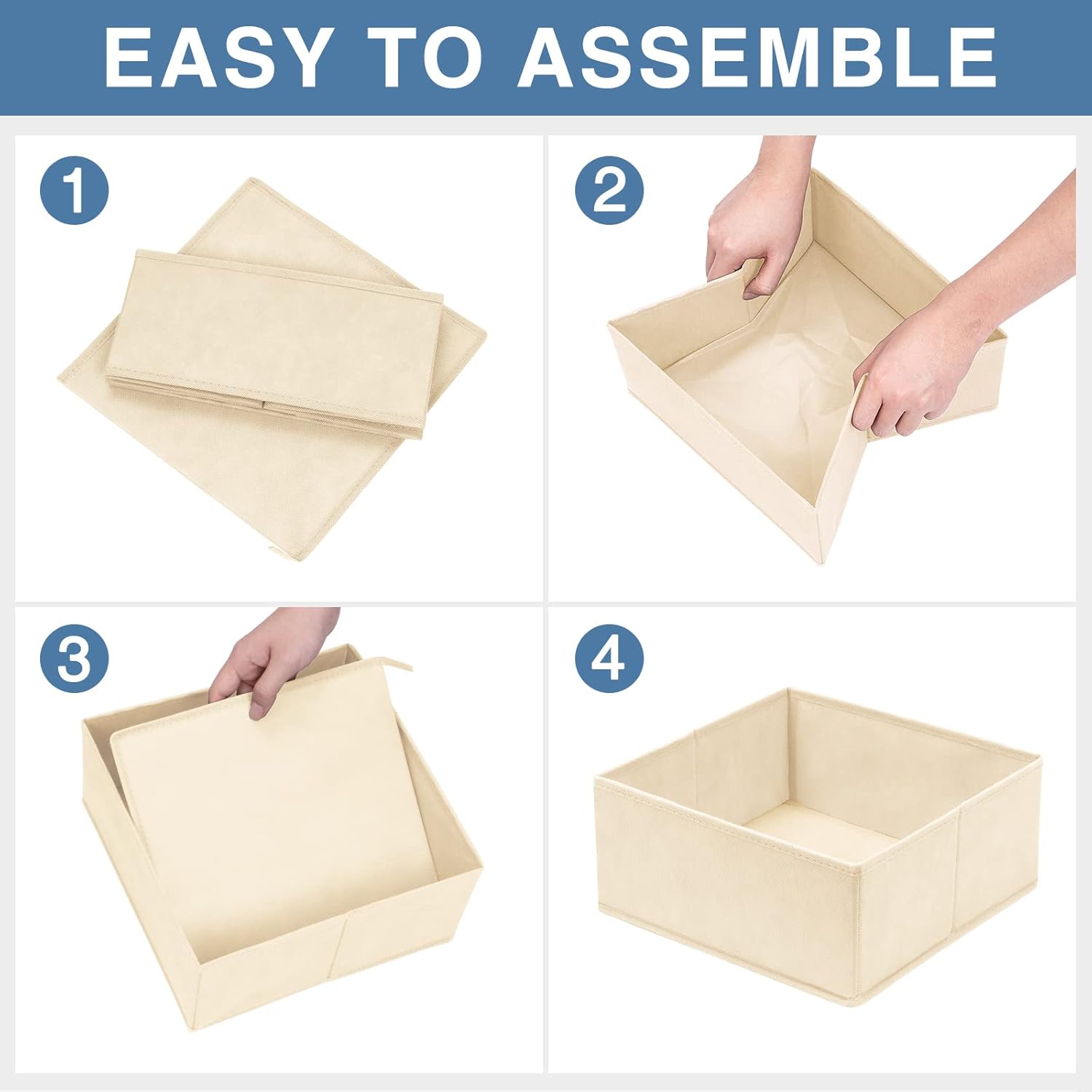 EASY TO ASSEMBLE

1

2

3

4