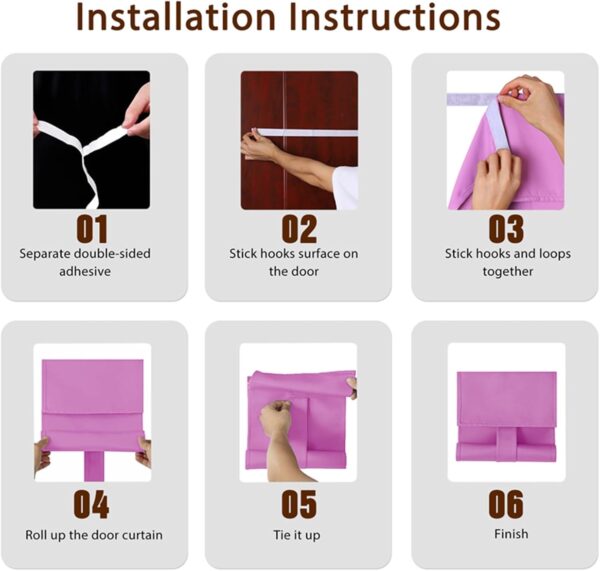 Installation Instructions

01
Separate double-sided adhesive

02
Stick hooks surface on the door

03
Stick hooks and loops together

04
Roll up the door curtain

05
Tie it up

06
Finish